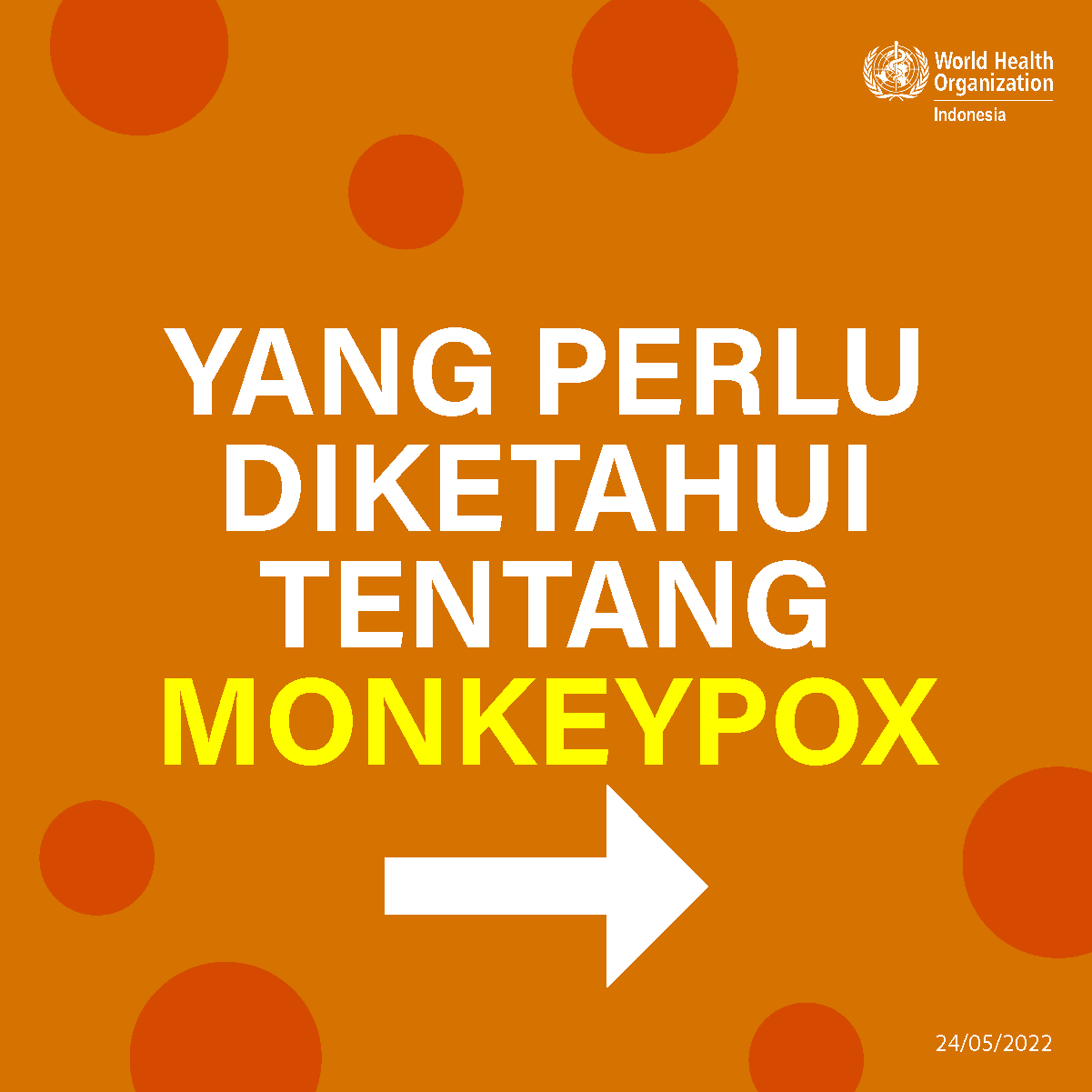 World Health Organization
Indonesia

YANG PERLU DIKETAHUI TENTANG MONKEYPOX

24/05/2022