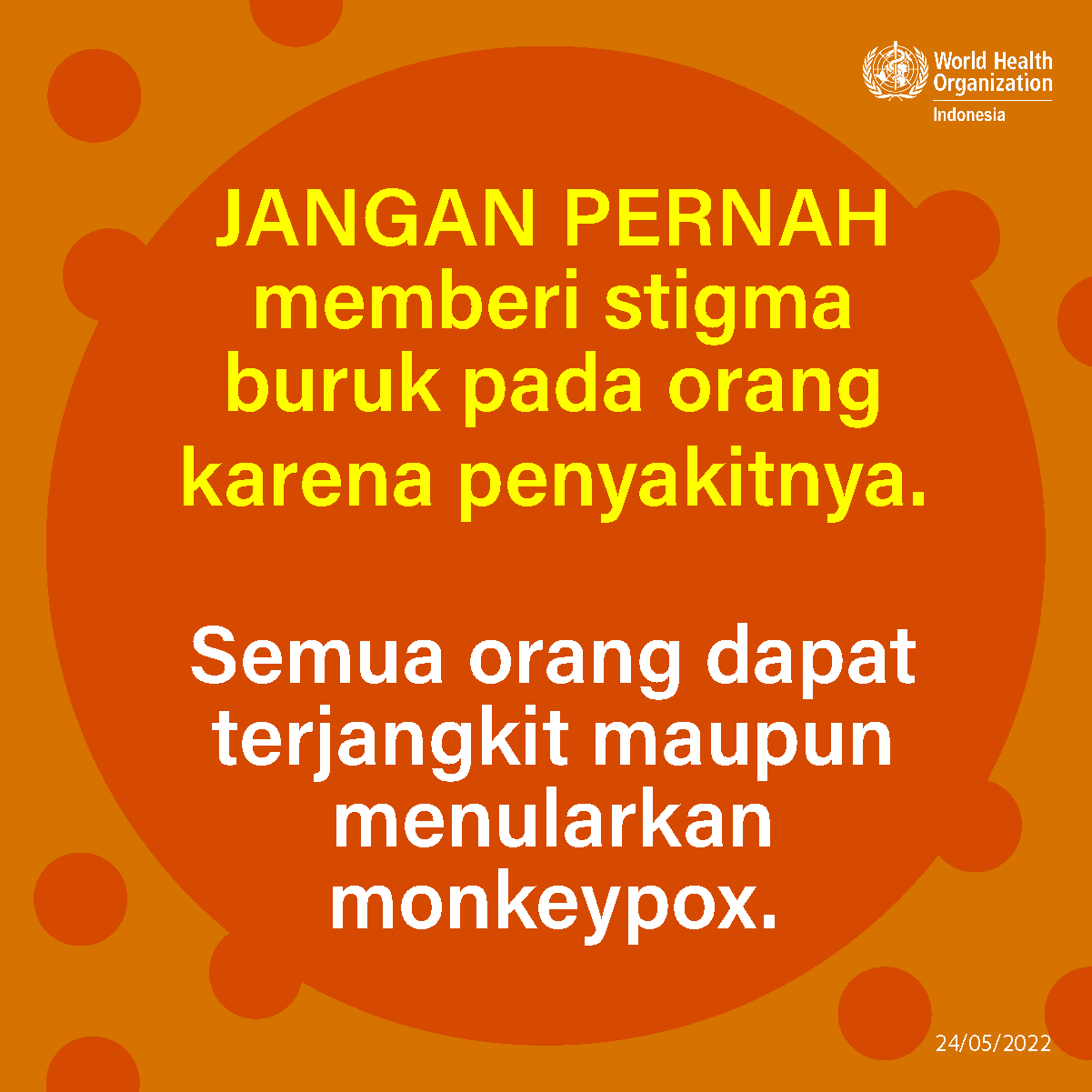 World Health Organization
Indonesia

JANGAN PERNAH memberi stigma buruk pada orang karena penyakitnya.

Semua orang dapat terjangkit maupun menularkan monkeypox.

24/05/2022