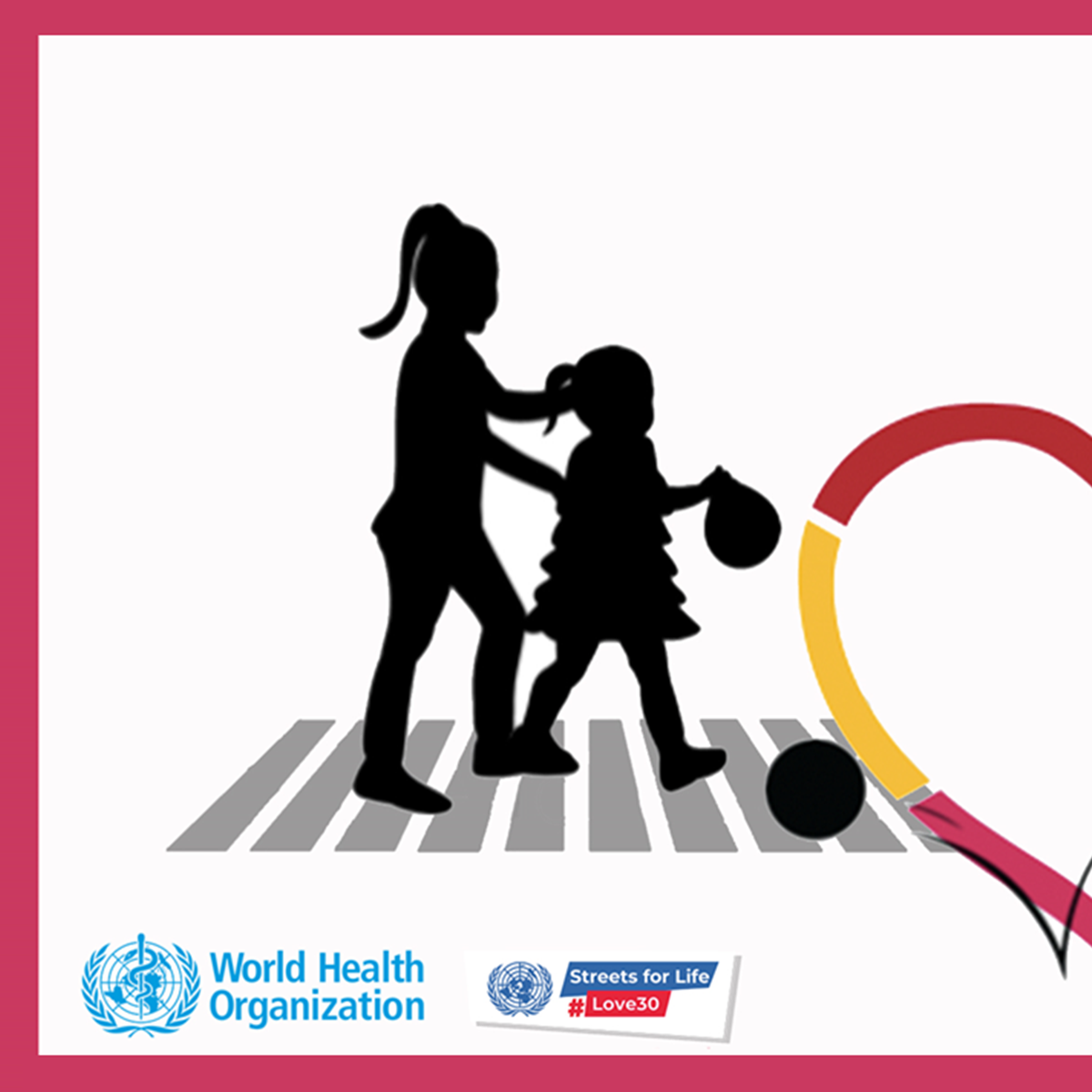 World Health Organization

Streets for Life
#Love30