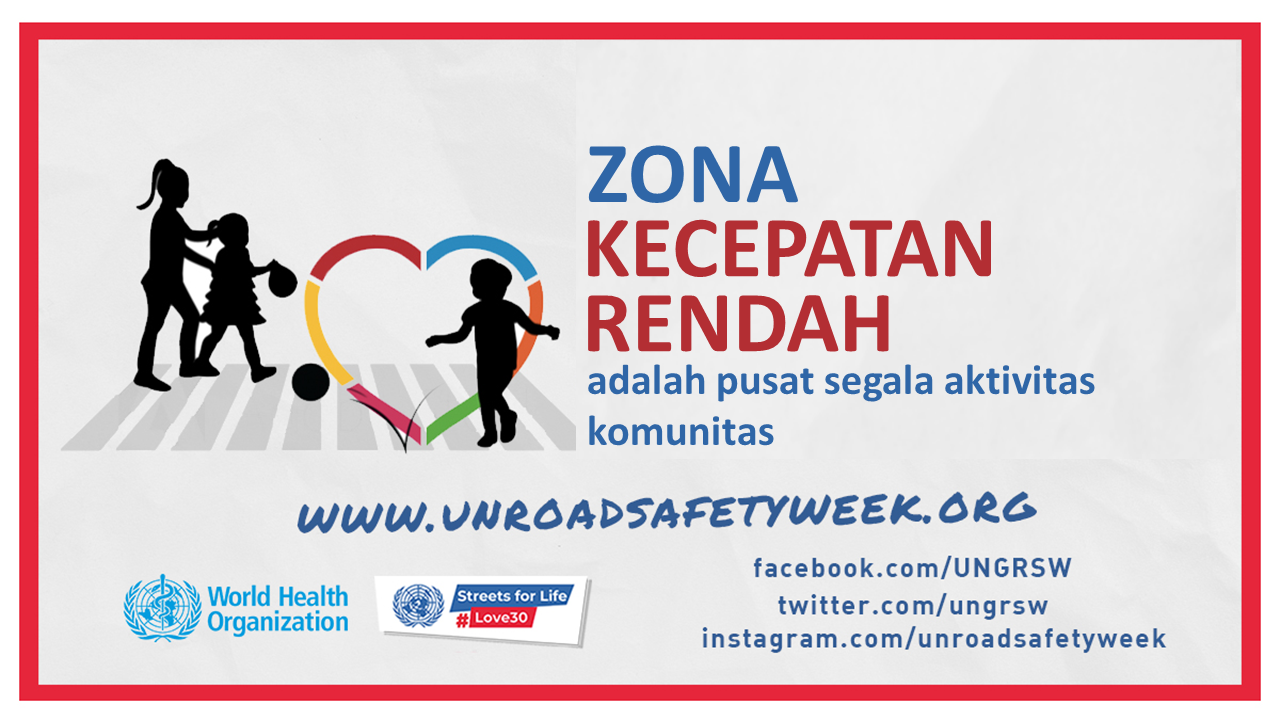 ZONA
KECEPATAN
RENDAH
adalah pusat segala aktivitas komunitas

WWW.UNROADSAFETYWEEK.ORG

World Health Organization

Streets for Life
#Love30

facebook.com/UNGRSW
twitter.com/ungrsw
instagram.com/unroadsafetyweek