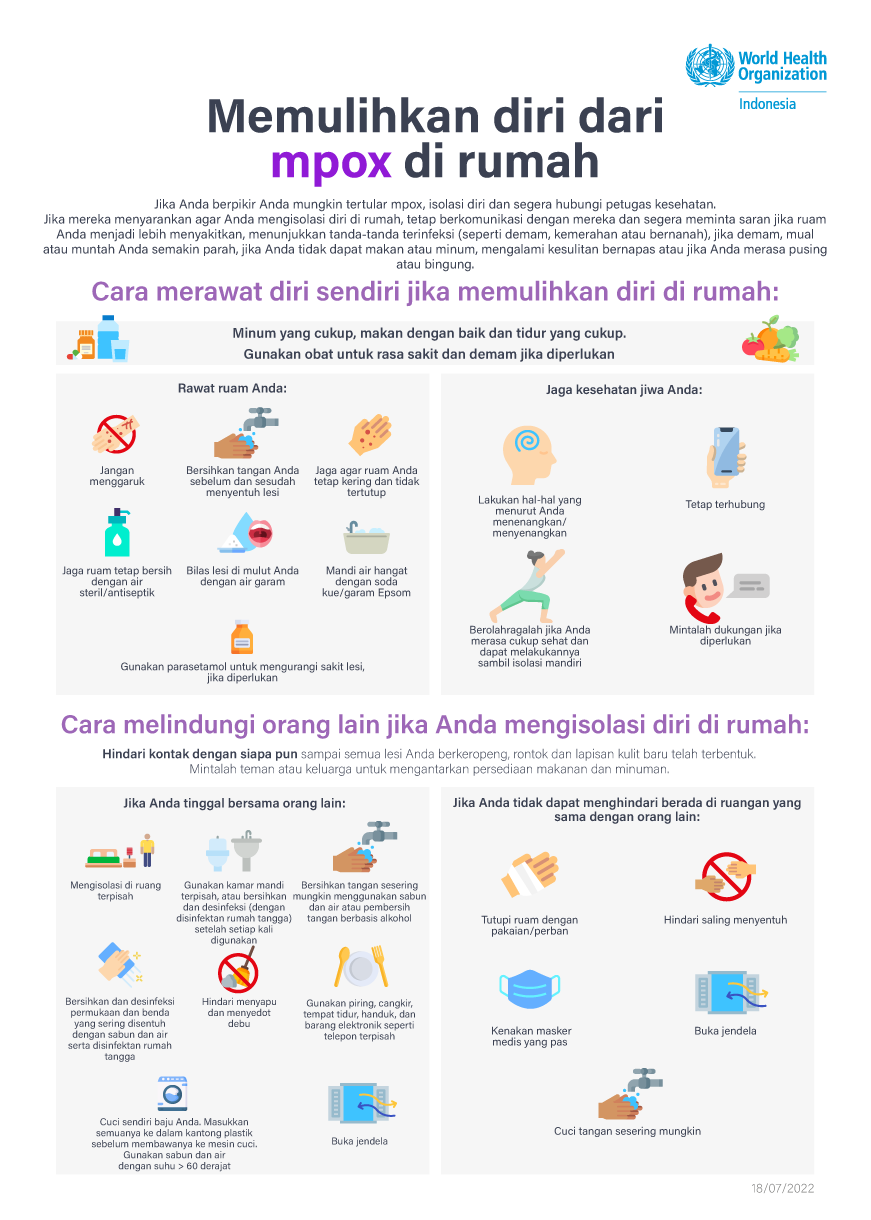 World Health Organization
Indonesia

Memulihkan diri dari mpox di rumah

Jika Anda berpikir Anda mungkin tertular mpox, isolasi diri dan segera hubungi petugas kesehatan. Jika mereka menyarankan agar Anda mengisolasi diri di rumah, tetap berkomunikasi dengan mereka dan segera meminta saran jika ruam Anda menjadi lebih menyakitkan, menunjukkan tanda-tanda terinfeksi (seperti demam, kemerahan atau bernanah), jika demam, mual atau muntah Anda semakin parah, jika Anda tidak dapat makan atau minum, mengalami kesulitan bernapas atau jika Anda merasa pusing atau bingung.

Cara merawat diri sendiri jika memulihkan diri di rumah:

Minum yang cukup, makan dengan baik dan tidur yang cukup. Gunakan obat untuk rasa sakit dan demam jika diperlukan

Rawat ruam Anda:

Jangan menggaruk

Bersihkan tangan Anda sebelum dan sesudah menyentuh lesi

Jaga agar ruam Anda tetap kering dan tidak tertutup

Jaga ruam tetap bersih dengan air steril/antiseptik

Bilas lesi di mulut Anda dengan air garam

Mandi air hangat dengan soda kue/garam Epsom

Gunakan parasetamol untuk mengurangi sakit lesi, jika diperlukan

Jaga kesehatan jiwa Anda:

Lakukan hal-hal yang menurut Anda menenangkan/ menyenangkan

Tetap terhubung

Berolahragalah jika Anda merasa cukup sehat dan dapat melakukannya sambil isolasi mandiri

Mintalah dukungan jika diperlukan

Cara melindungi orang lain jika Anda mengisolasi diri di rumah:

Hindari kontak dengan siapa pun sampai semua lesi Anda berkeropeng, rontok dan lapisan kulit baru telah terbentuk. Mintalah teman atau keluarga untuk mengantarkan persediaan makanan dan minuman.

Jika Anda tinggal bersama orang lain:

Mengisolasi di ruang terpisah

Gunakan kamar mandi terpisah, atau bersihkan dan desinfeksi (dengan disinfektan rumah tangga) setelah setiap kali digunakan

Bersihkan tangan sesering mungkin menggunakan sabun dan air atau pembersih tangan berbasis alkohol

Bersihkan dan desinfeksi permukaan dan benda yang sering disentuh dengan sabun dan air serta disinfektan rumah tangga

Hindari menyapu dan menyedot debu

Gunakan piring, cangkir, tempat tidur, handuk, dan barang elektronik seperti telepon terpisah

Cuci sendiri baju Anda. Masukkan semuanya ke dalam kantong plastik sebelum membawanya ke mesin cuci. Gunakan sabun dan air dengan suhu > 60 derajat

Buka jendela

Jika Anda tidak dapat menghindari berada di ruangan yang sama dengan orang lain:

Tutupi ruam dengan pakaian/perban

Hindari saling menyentuh

Kenakan masker medis yang pas

Buka jendela

Cuci tangan sesering mungkin

18/07/2022