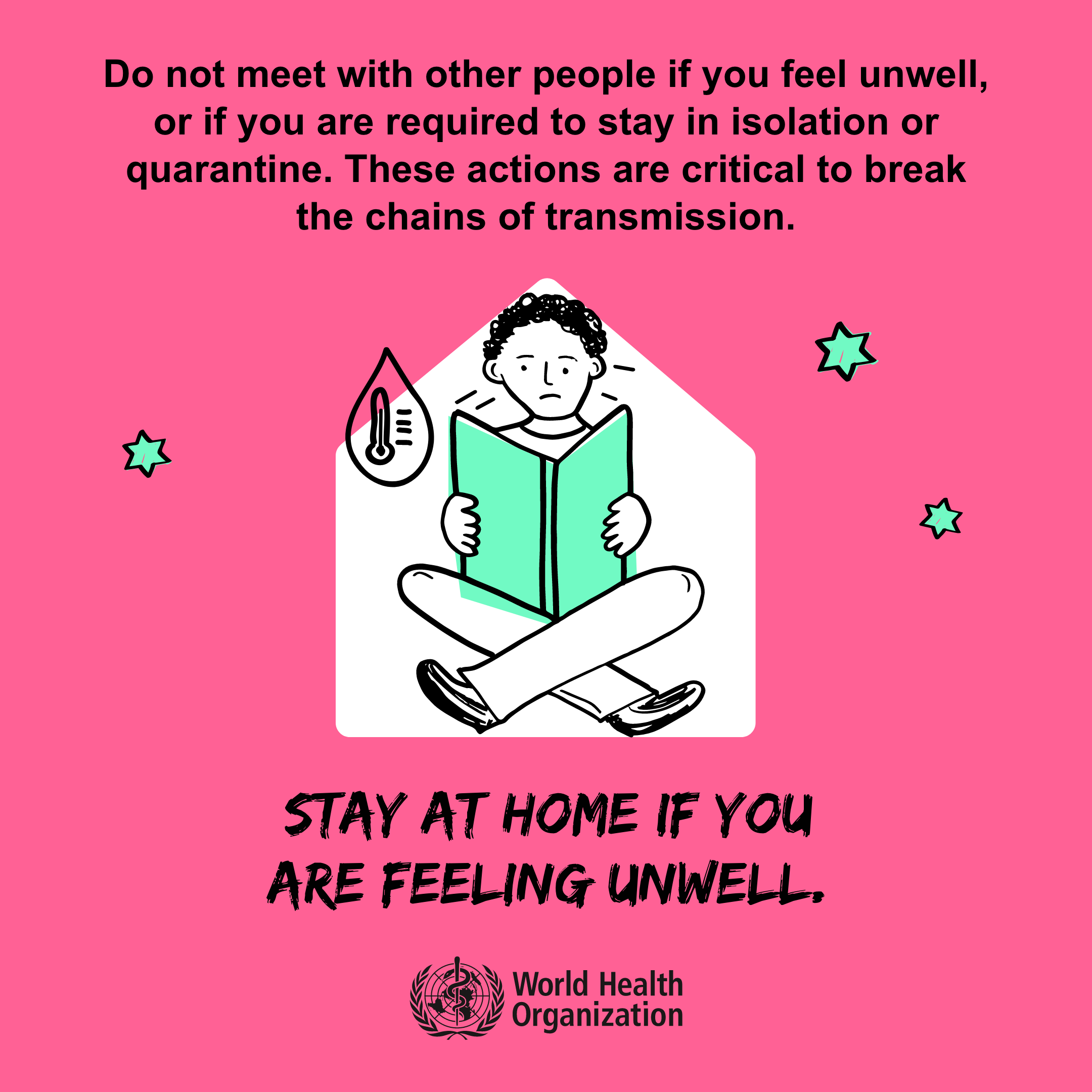 Do not meet with other people if you feel unwell, or if you are required to stay in isolation or quarantine. These actions are critical to break the chains of transmission.

STAY AT HOME IF YOU ARE FEELING UNWELL.

World Health Organization