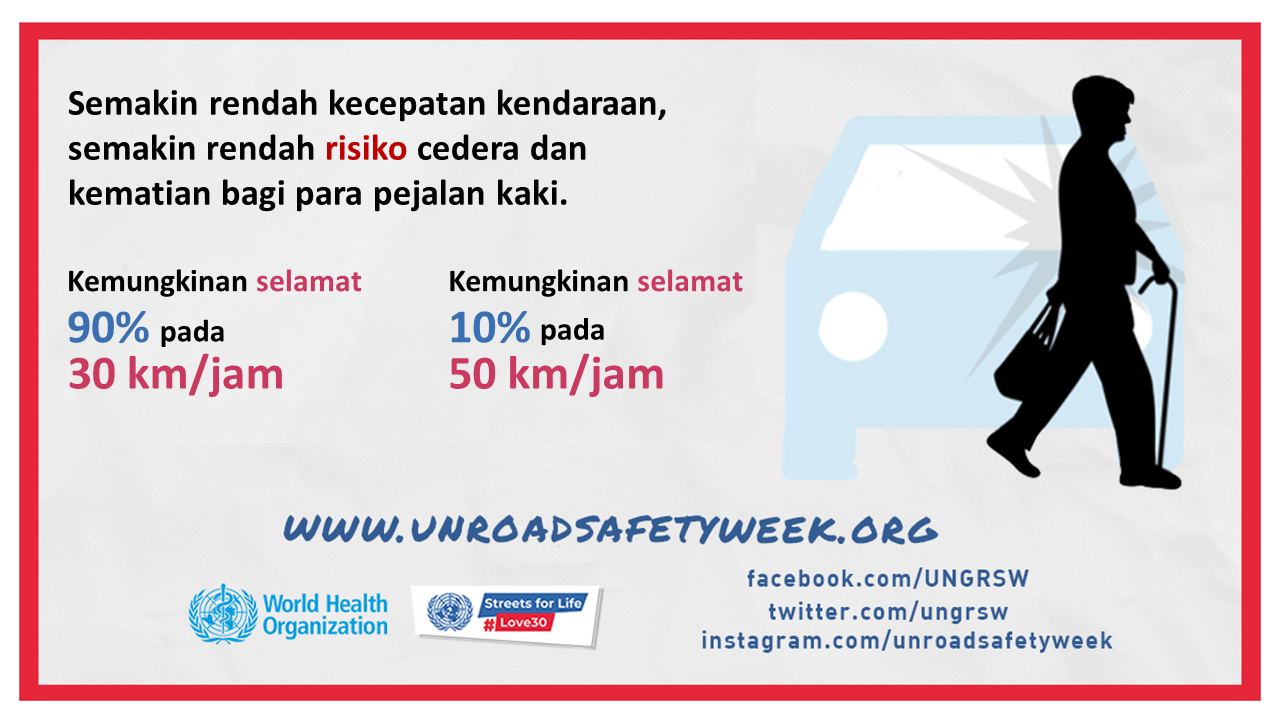 Semakin rendah kecepatan kendaraan, semakin rendah risiko cedera dan kematian bagi para pejalan kaki.

Kemungkinan selamat
90% pada
30 km/jam

Kemungkinan selamat
10% pada
50 km/jam

WWW.UNROADSAFETYWEEK.ORG

World Health Organization

Streets for Life
#Love30

facebook.com/UNGRSW
twitter.com/ungrsw
instagram.com/unroadsafetyweek