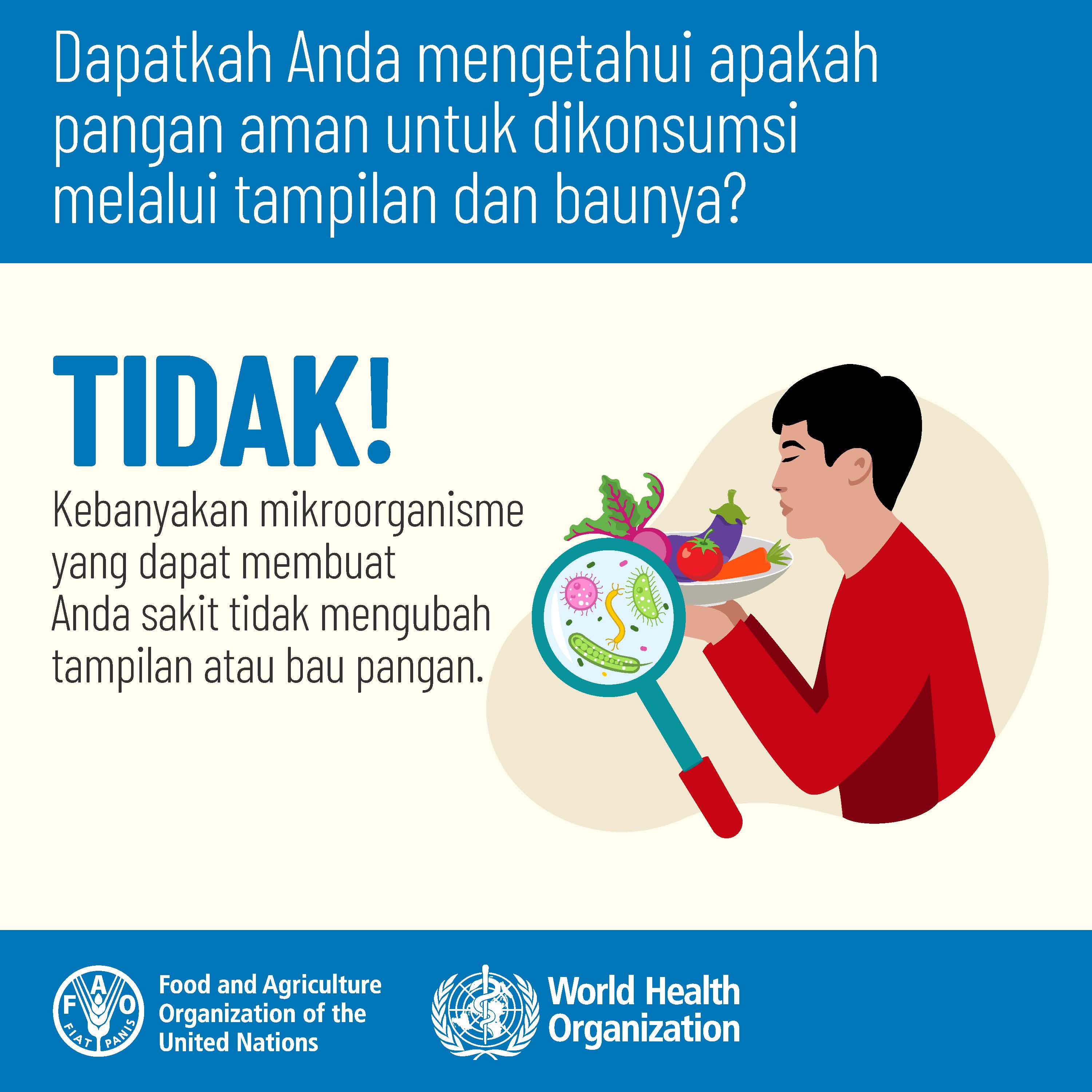 Dapatkah Anda mengetahui apakah pangan aman untuk dikonsumsi melalui tampilan dan baunya?

TIDAK!

Kebanyakan mikroorganisme yang dapat membuat Anda sakit tidak mengubah tampilan atau bau pangan.

F A O
FIAT PANIS

Food and Agriculture Organization of the United Nations

World Health Organization