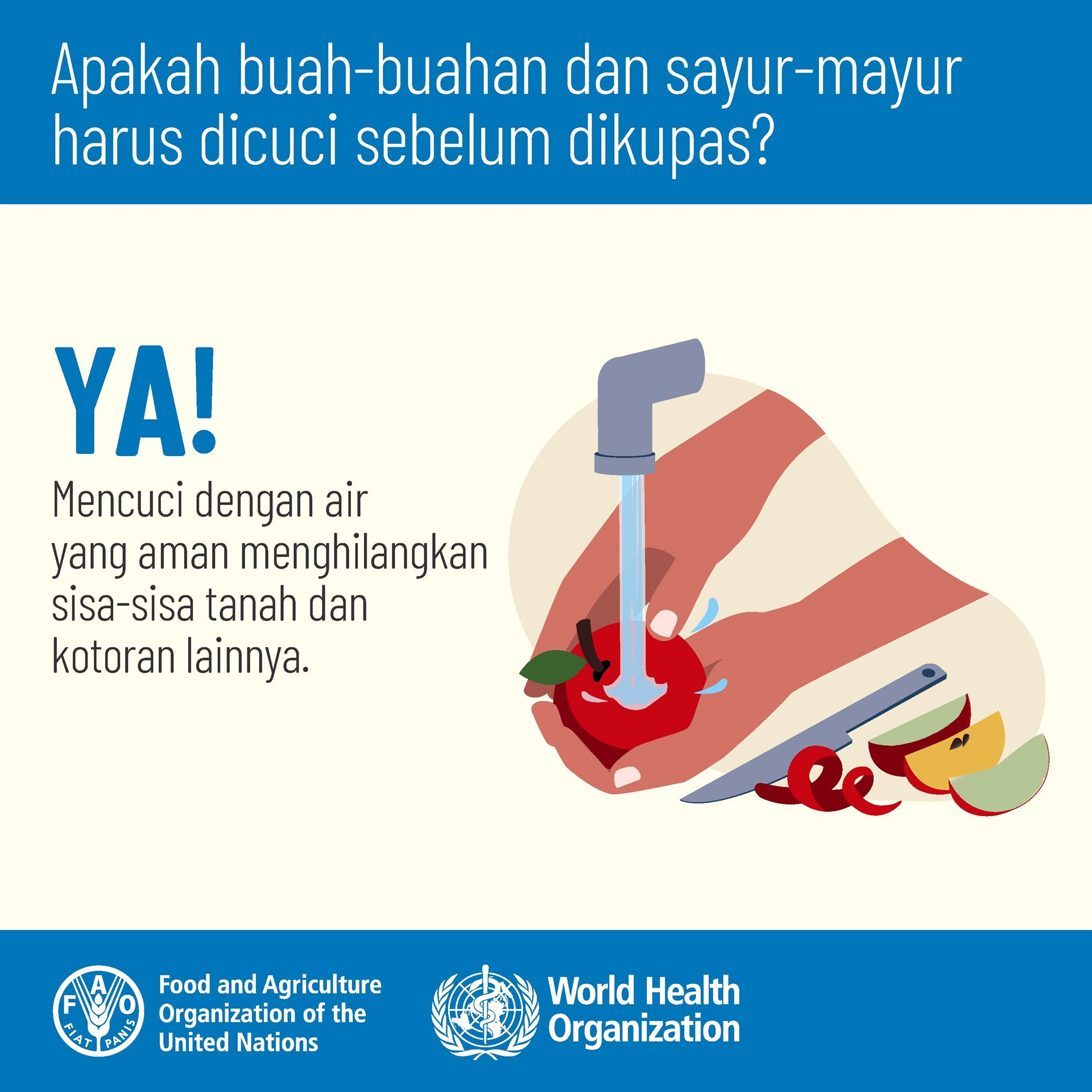 Apakah buah-buahan dan sayur-mayur harus dicuci sebelum dikupas?

YA!

Mencuci dengan air yang aman menghilangkan sisa-sisa tanah dan kotoran lainnya.

F A O
FIAT PANIS

Food and Agriculture Organization of the United Nations

World Health Organization