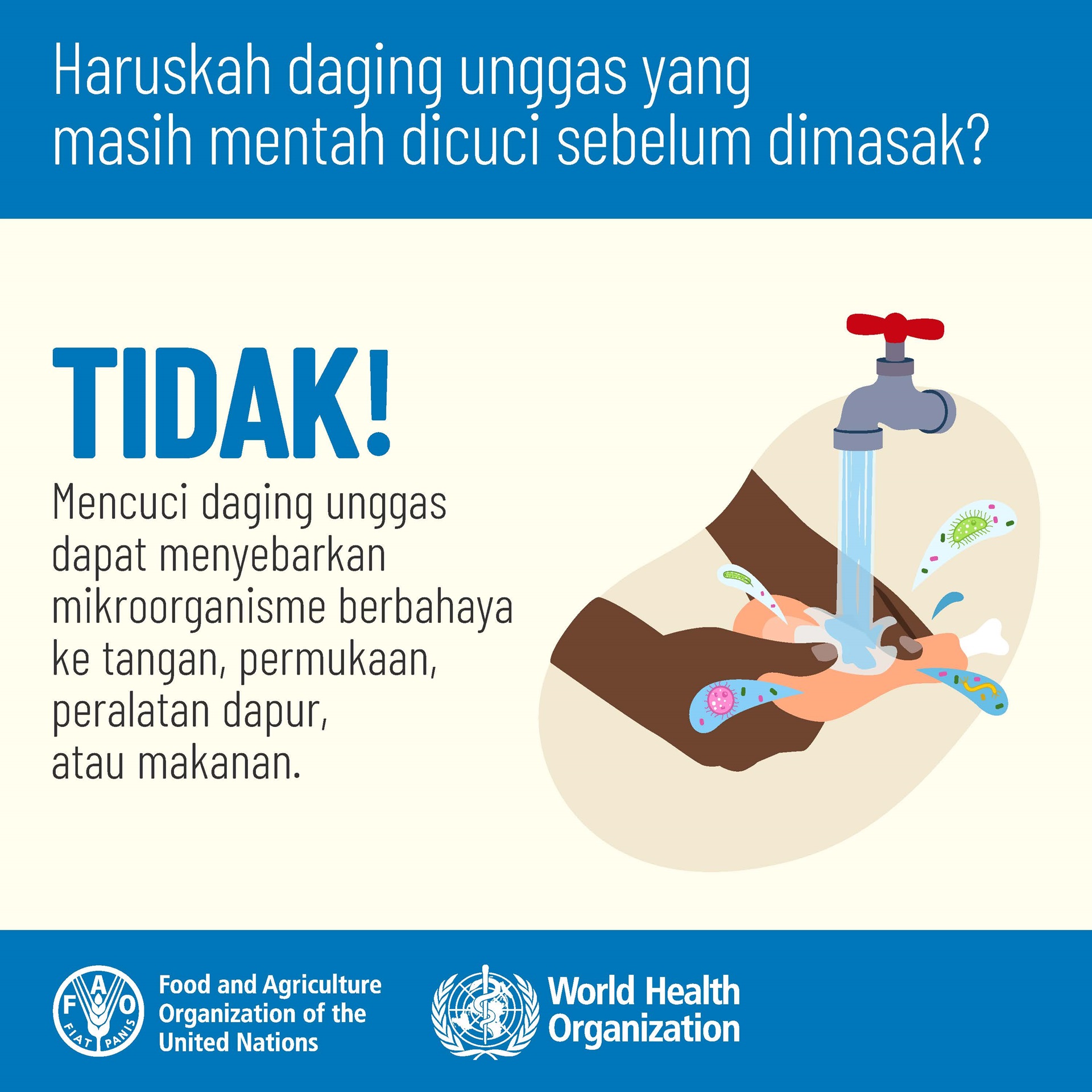 Haruskah daging unggas yang masih mentah dicuci sebelum dimasak?

TIDAK!

Mencuci daging unggas dapat menyebarkan mikroorganisme berbahaya ke tangan, permukaan, peralatan dapur, atau makanan.

F A O
FIAT PANIS

Food and Agriculture Organization of the United Nations

World Health Organization