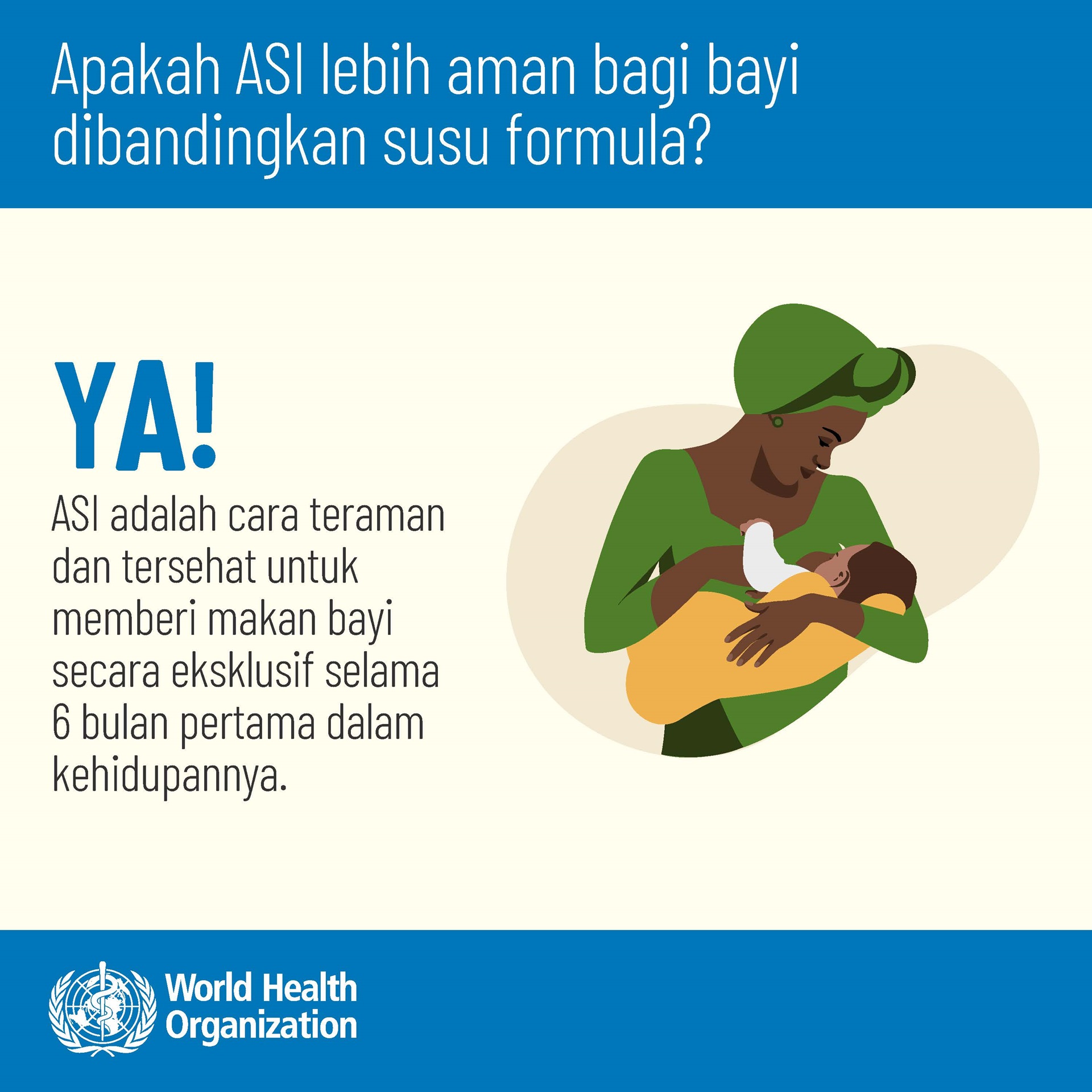 Apakah ASI lebih aman bagi bayi dibandingkan susu formula?

YA!

ASI adalah cara teraman dan tersehat untuk memberi makan bayi secara eksklusif selama 6 bulan pertama dalam kehidupannya.

World Health Organization