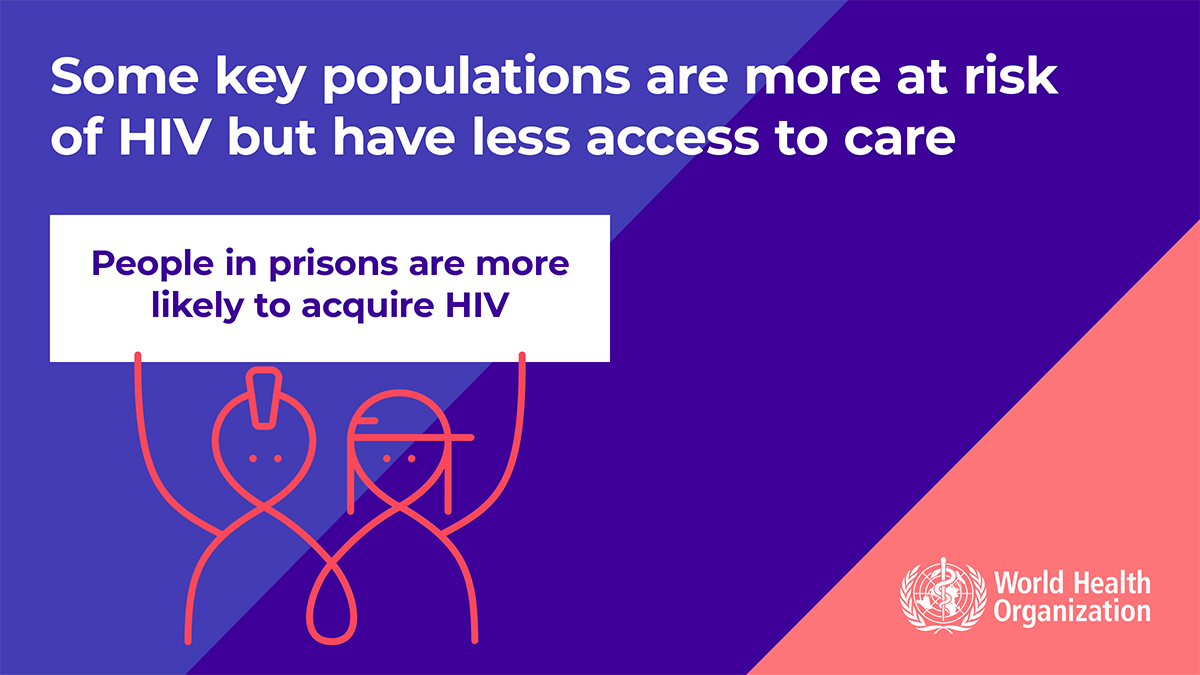 Some key populations are more at risk of HIV but have less access to care

People in prisons are more likely to acquire HIV

World Health Organization