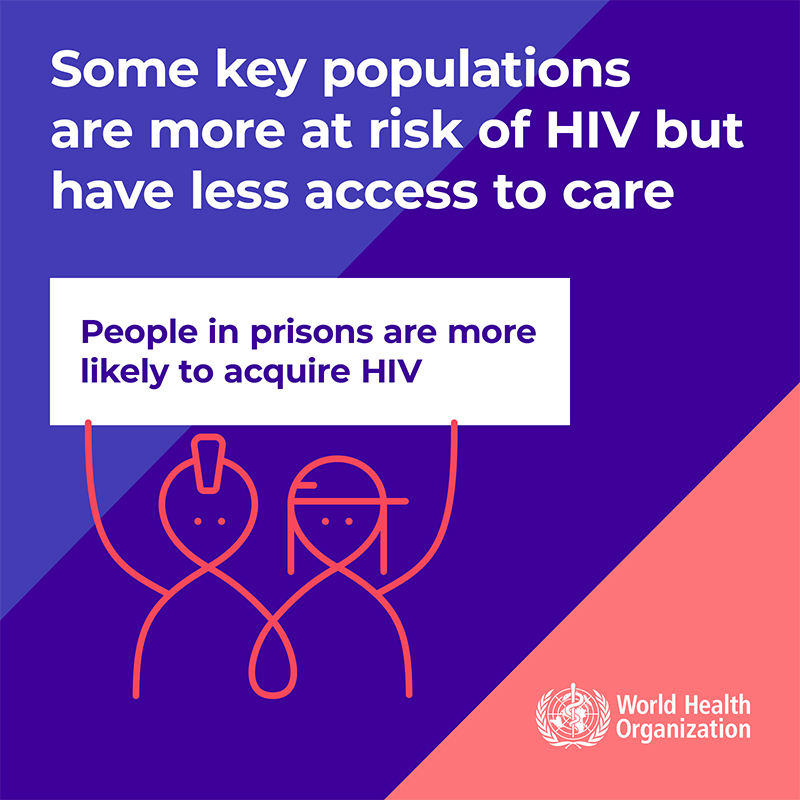 Some key populations are more at risk of HIV but have less access to care

People in prisons are more likely to acquire HIV

World Health Organization