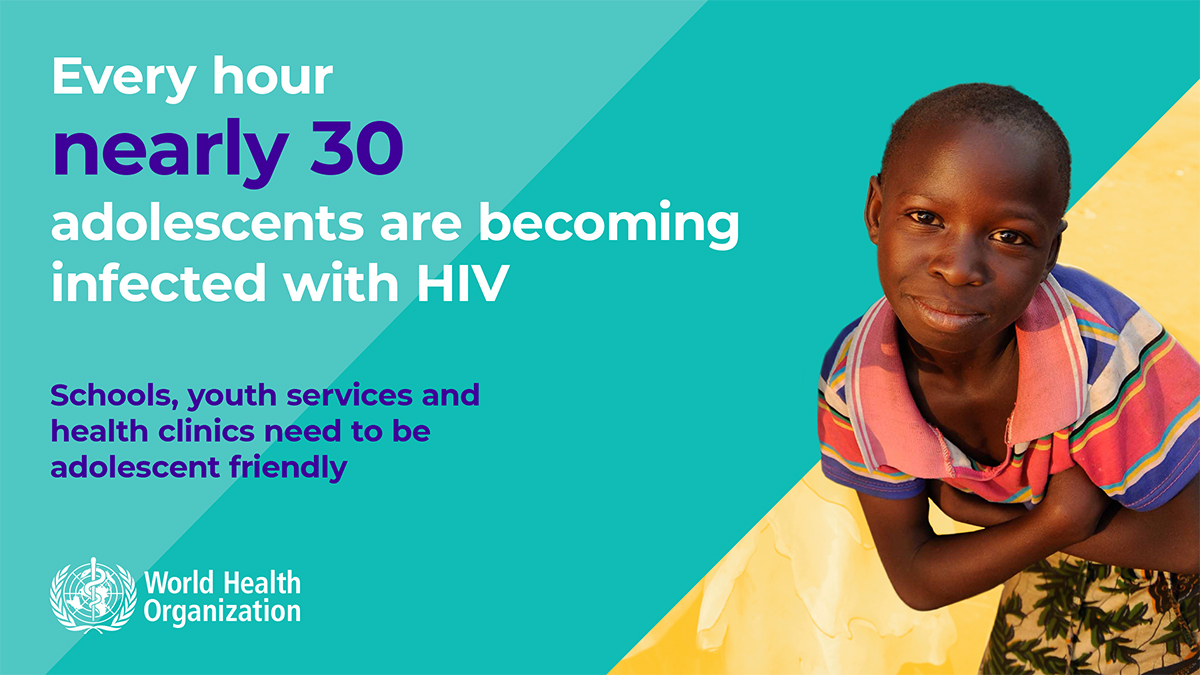 Every hour
nearly 30
adolescents are becoming infected with HIV

Schools, youth services and health clinics need to be adolescent friendly

World Health Organization