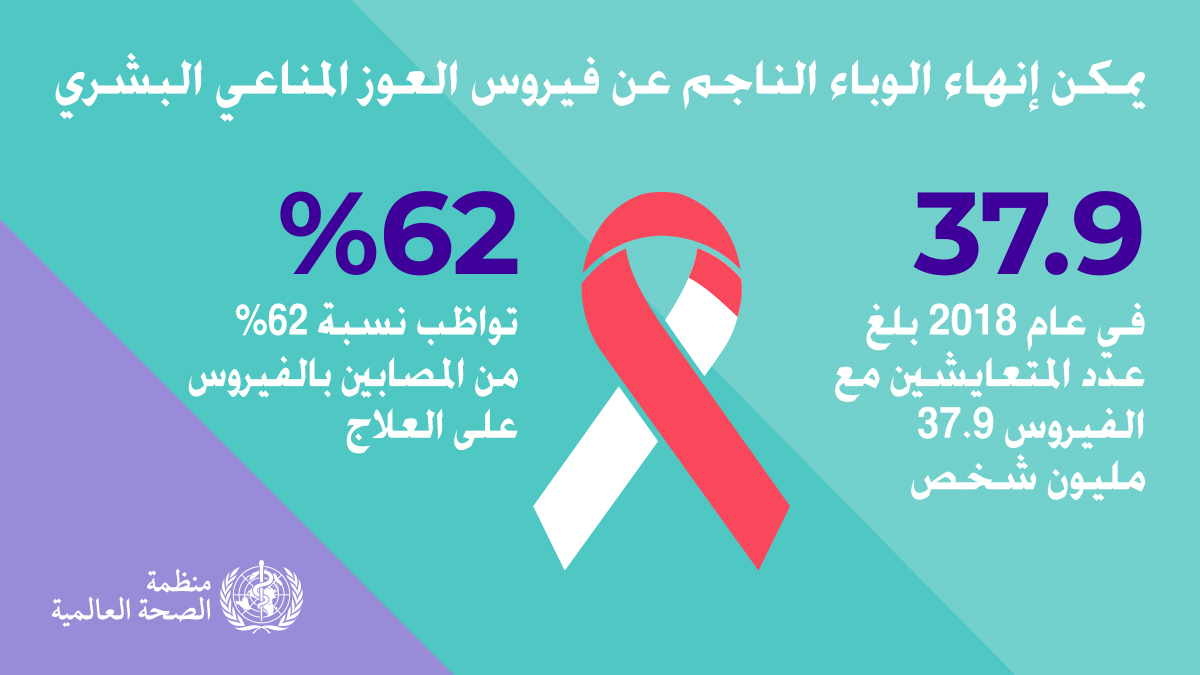 يمكن إنهاء الوباء الناجم عن فيروس العوز المناعي البشري

37.9

في عام 2018 بلغ عدد المتعايشين مع الفيروس 37.9 مليون شخص

%62

تواظب نسبة 62% من المصابين بالفيروس على العلاج

منظمة الصحة العالمية