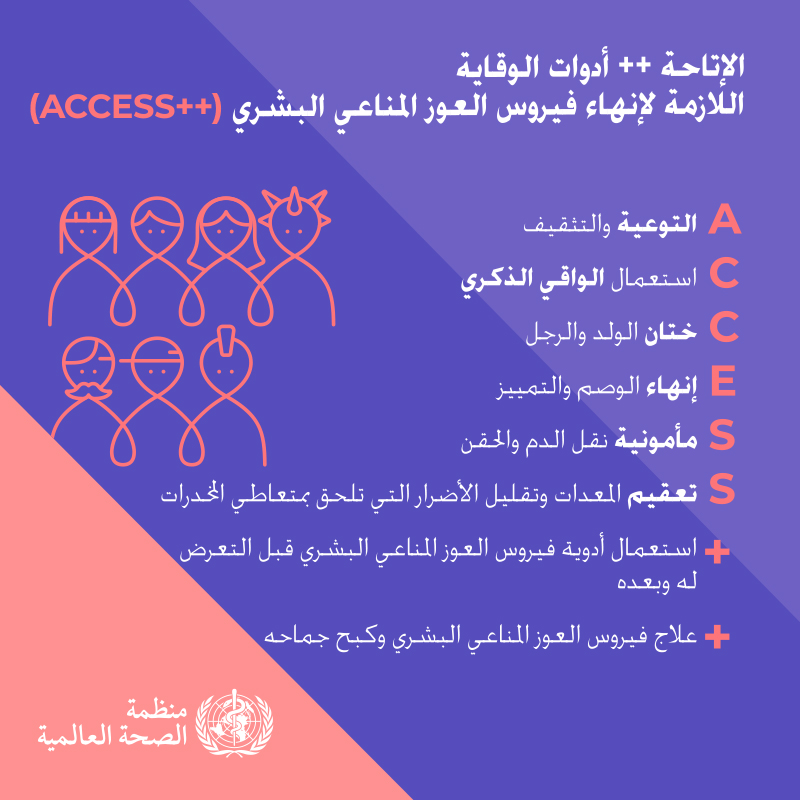 الإتاحة ++ أدوات الوقاية
اللازمة لإنهاء فيروس العوز المناعي البشري (++ACCESS)

A التوعية والتثقيف

C استعمال الواقي الذكري

C ختان الولد والرجل

E إنهاء الوصم والتمييز

S مأمونية نقل الدم والحقن

S تعقيم المعدات وتقليل الأضرار التي تلحق بمتعاطي المخدرات

+ استعمال أدوية فيروس العوز المناعي البشري قبل التعرض له وبعده

+ علاج فيروس العوز المناعي البشري وكبح جماحه

منظمة
الصحة العالمية