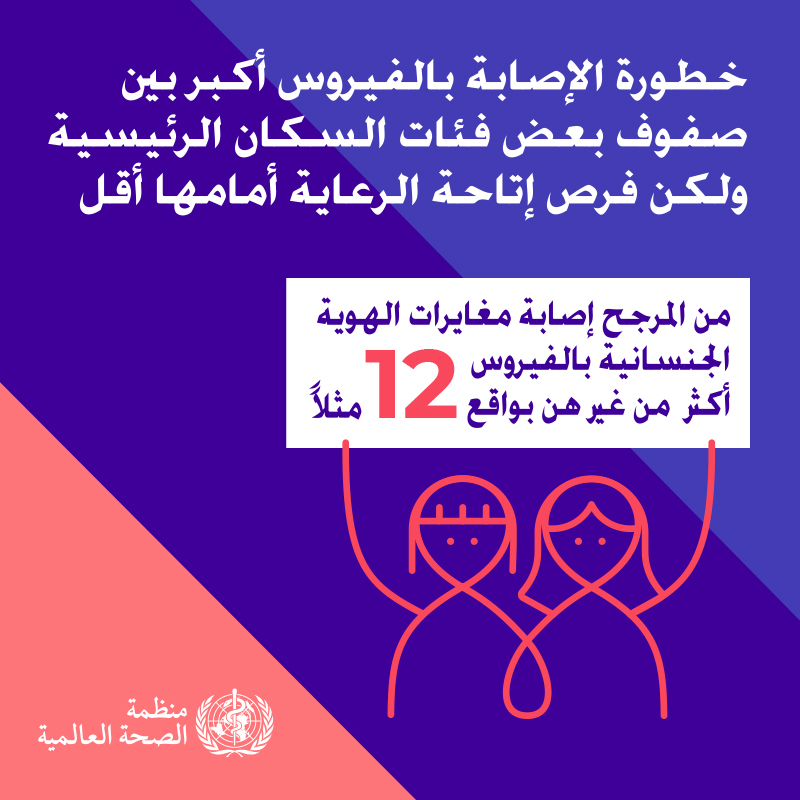 خطورة الإصابة بالفيروس أكبر بين صفوف بعض فئات السكان الرئيسية ولكن فرص إتاحة الرعاية أمامها أقل

من المرجح إصابة مغايرات الهوية الجنسانية بالفيروس أكثر من غيرهن بواقع 12 مثلاً

منظمة الصحة العالمية