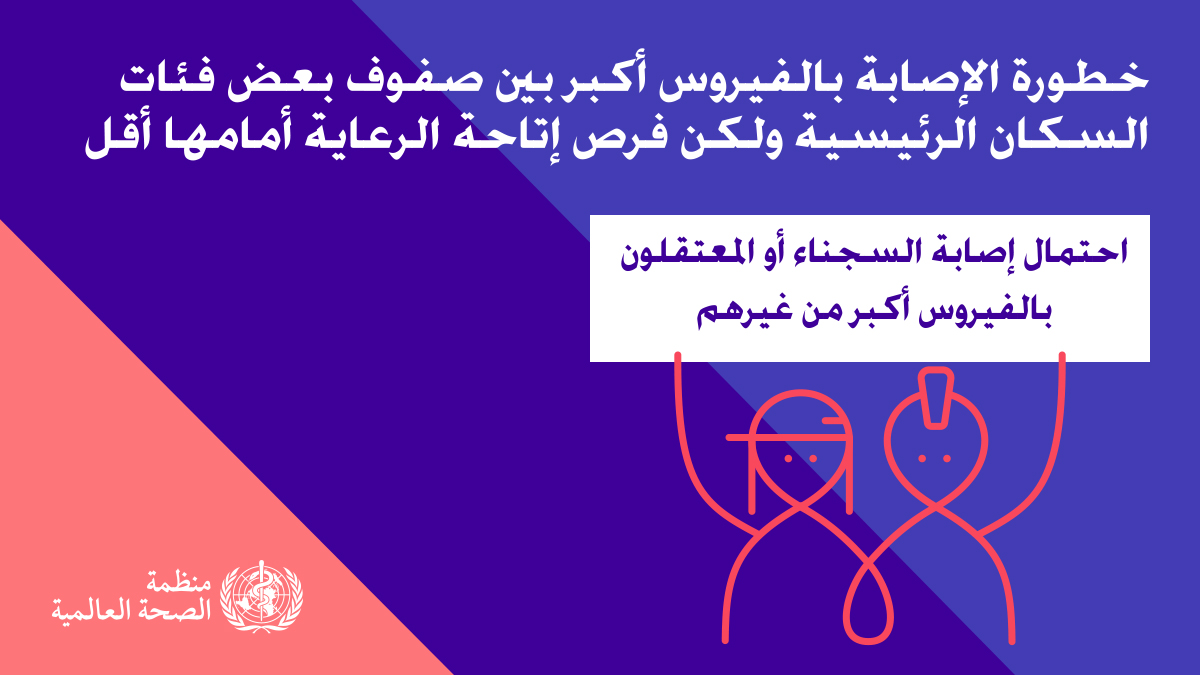 خطورة الإصابة بالفيروس أكبر بين صفوف بعض فئات السكان الرئيسية ولكن فرص إتاحة الرعاية أمامها أقل

احتمال إصابة السجناء أو المعتقلون بالفيروس أكبر من غيرهم

منظمة
الصحة العالمية