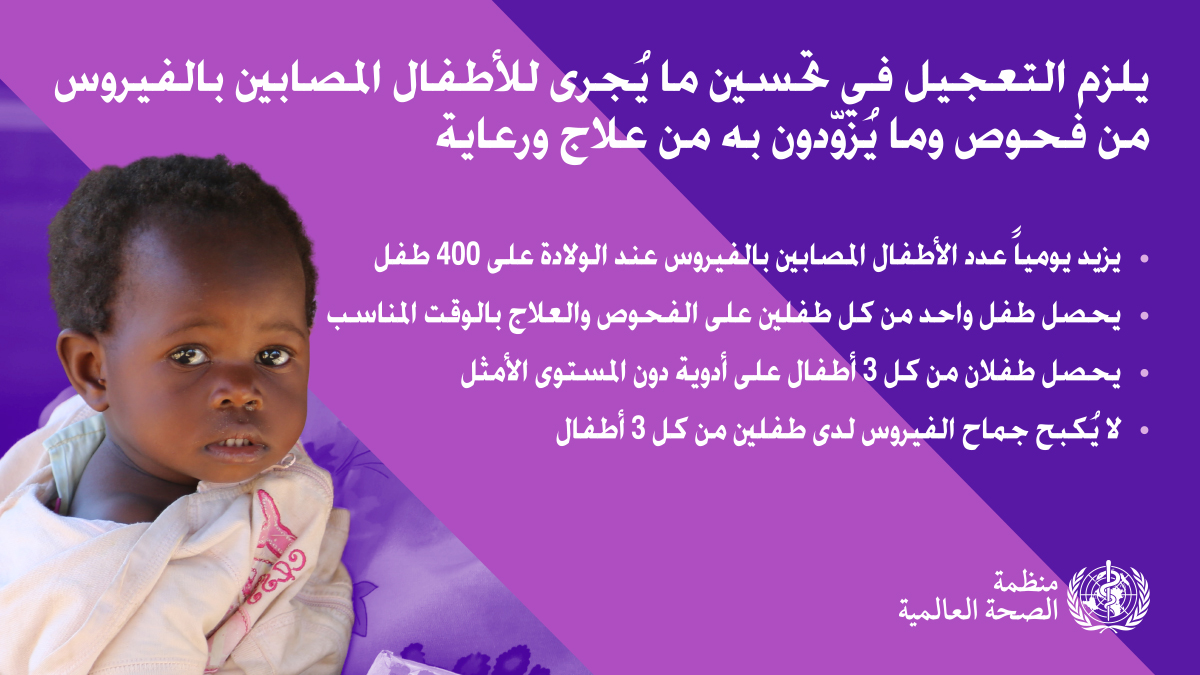 يلزم التعجيل في تحسين ما يُجرى للأطفال المصابين بالفيروس من فحوص وما يُزوّدون به من علاج ورعاية

• يزيد يومياً عدد الأطفال المصابين بالفيروس عند الولادة على 400 طفل

• يحصل طفل واحد من كل طفلين على الفحوص والعلاج بالوقت المناسب

• يحصل طفلان من كل 3 أطفال على أدوية دون المستوى الأمثل

• لا يُكبح جماح الفيروس لدى طفلين من كل 3 أطفال

منظمة الصحة العالمية