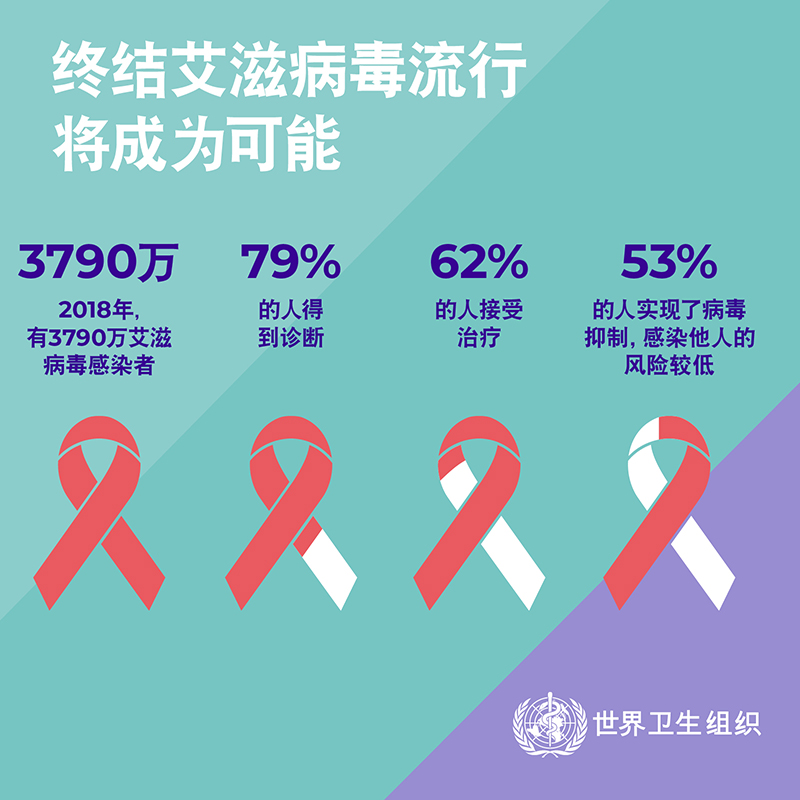 终结艾滋病毒流行将成为可能

3790万

2018年，有3790万艾滋病毒感染者

79%

的人得到诊断

62%

的人接受治疗

53%

的人实现了病毒抑制，感染他人的风险较低

世界卫生组织