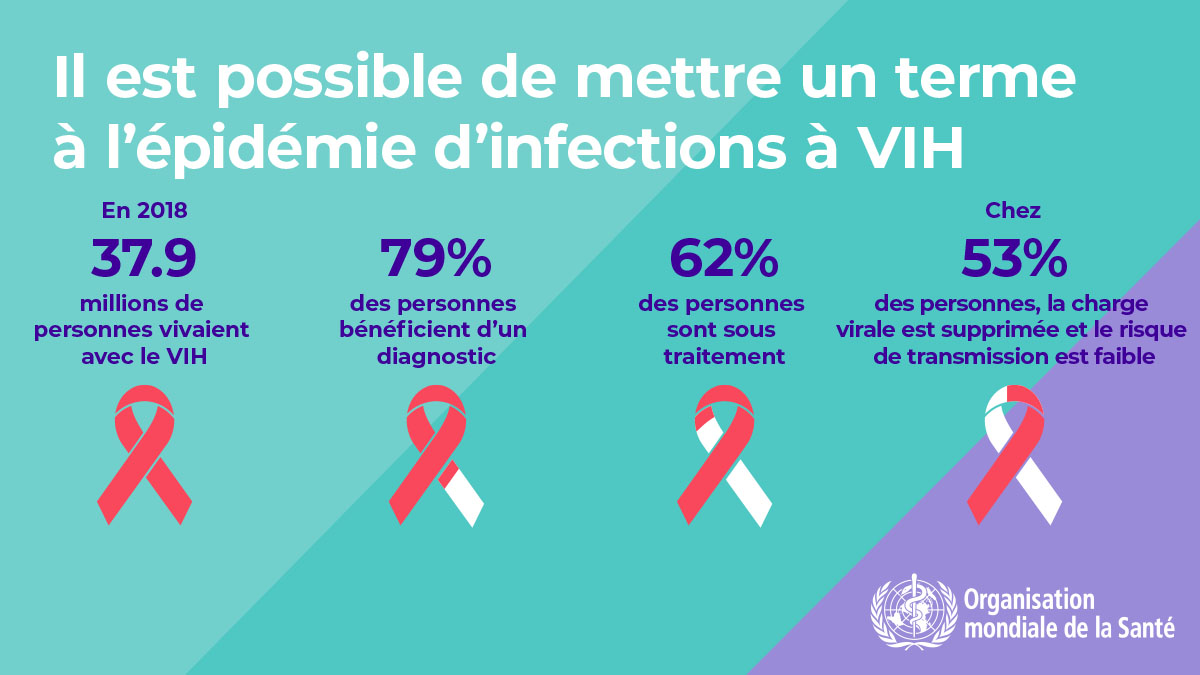 Il est possible de mettre un terme à l’épidémie d’infections à VIH

En 2018
37.9
millions de personnes vivaient avec le VIH

79%
des personnes bénéficient d’un diagnostic

62%
des personnes sont sous traitement

Chez
53%
des personnes, la charge virale est supprimée et le risque de transmission est faible

Organisation mondiale de la Santé