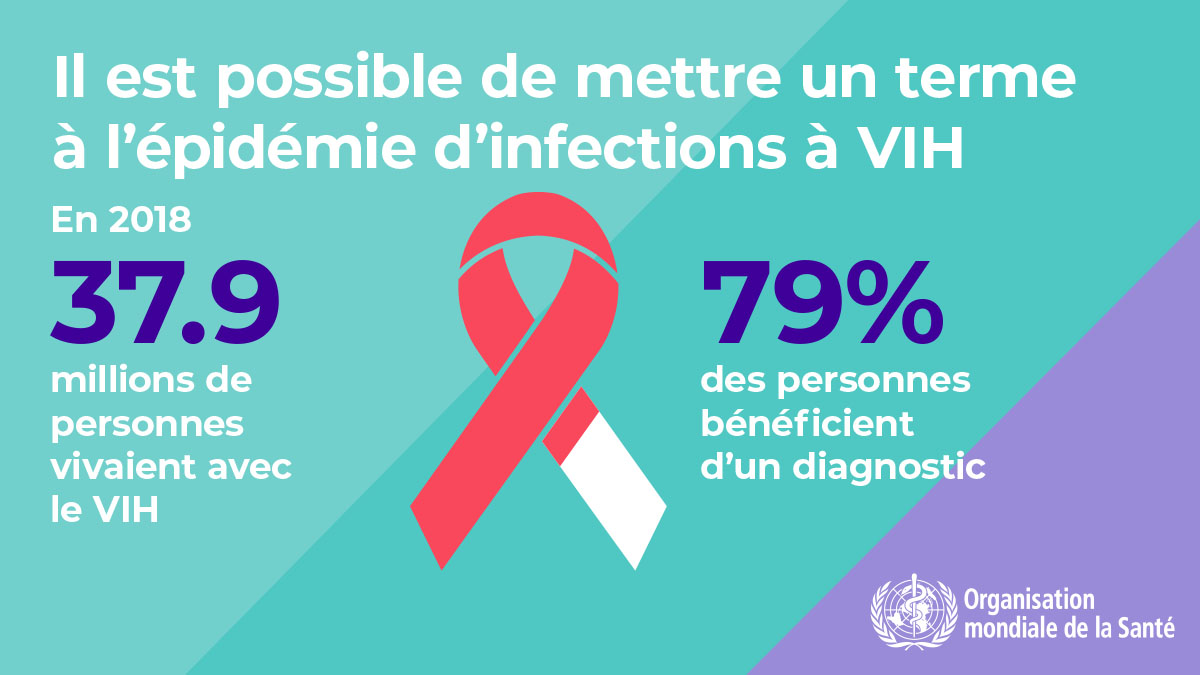 Il est possible de mettre un terme à l'épidémie d'infections à VIH

En 2018

37.9

millions de personnes vivaient avec le VIH

79%

des personnes bénéficient d'un diagnostic

Organisation mondiale de la Santé