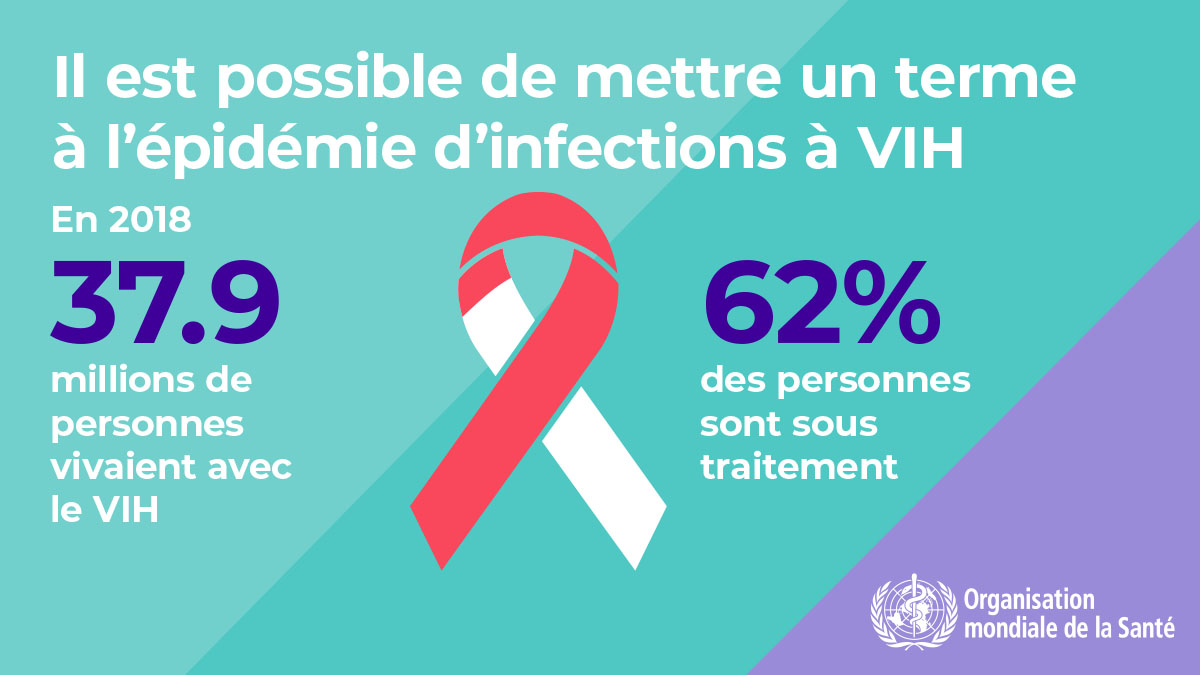 Il est possible de mettre un terme à l'épidémie d'infections à VIH

En 2018

37.9

millions de personnes vivaient avec le VIH

62%

des personnes sont sous traitement

Organisation mondiale de la Santé