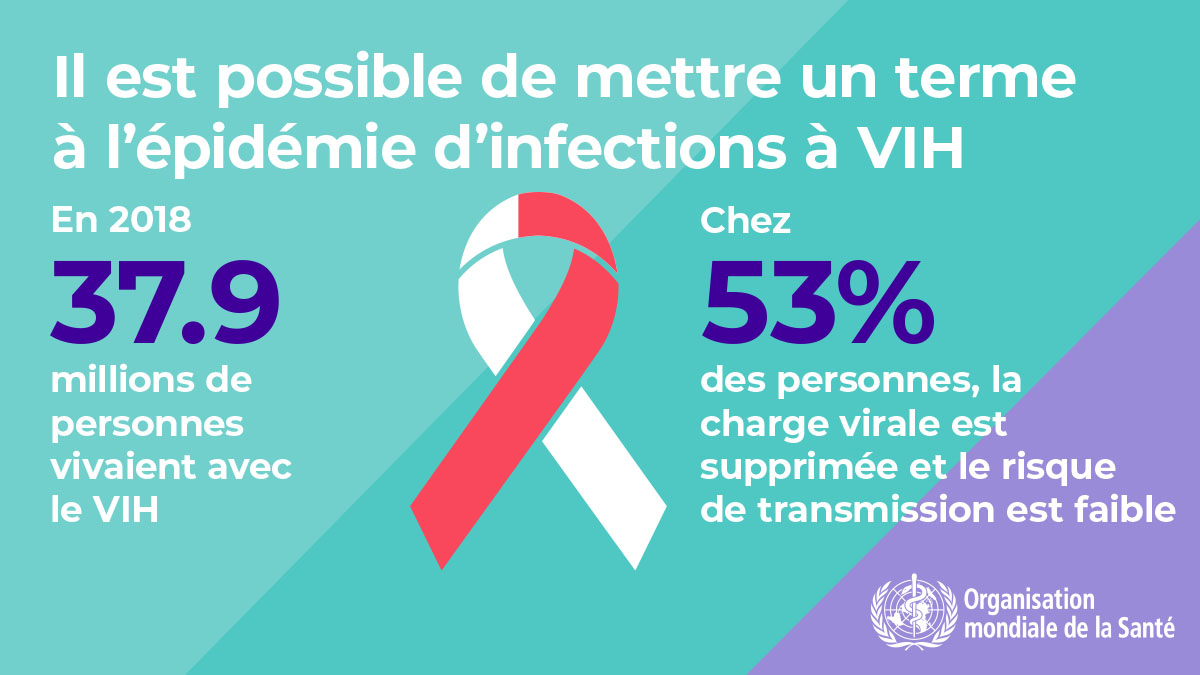 Il est possible de mettre un terme à l'épidémie d'infections à VIH

En 2018

37.9

millions de personnes vivaient avec le VIH

Chez

53%

des personnes, la charge virale est supprimée et le risque de transmission est faible

Organisation mondiale de la Santé