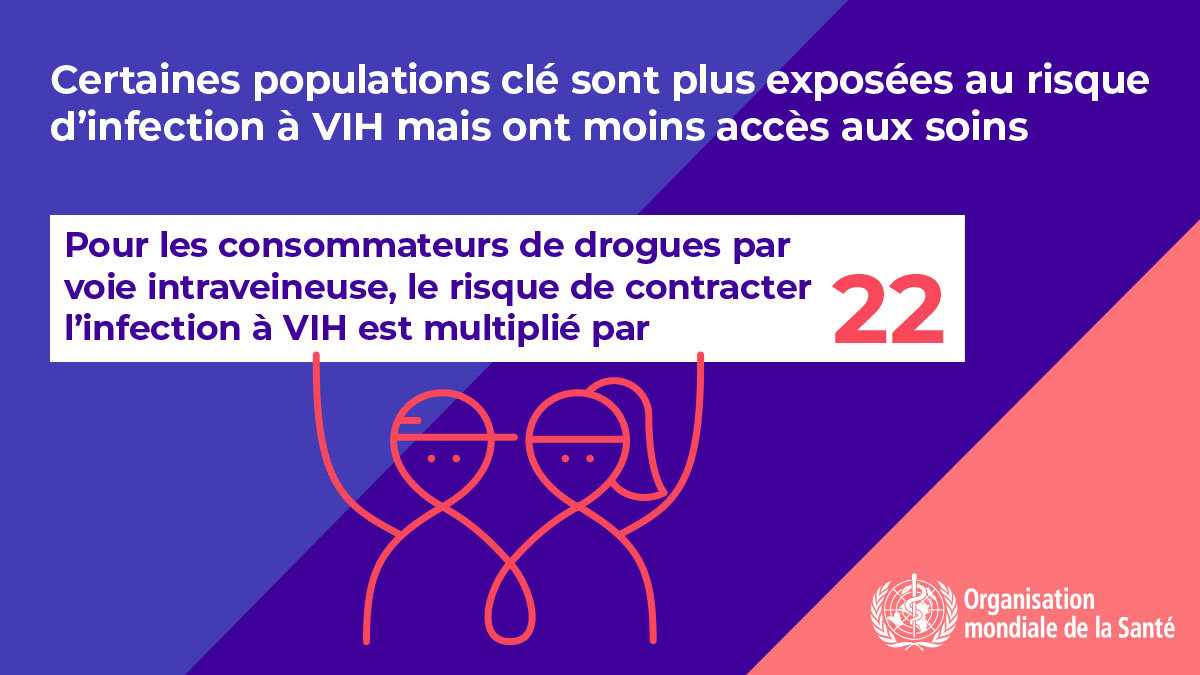 Certaines populations clé sont plus exposées au risque d’infection à VIH mais ont moins accès aux soins

Pour les consommateurs de drogues par voie intraveineuse, le risque de contracter l’infection à VIH est multiplié par 22

Organisation mondiale de la Santé