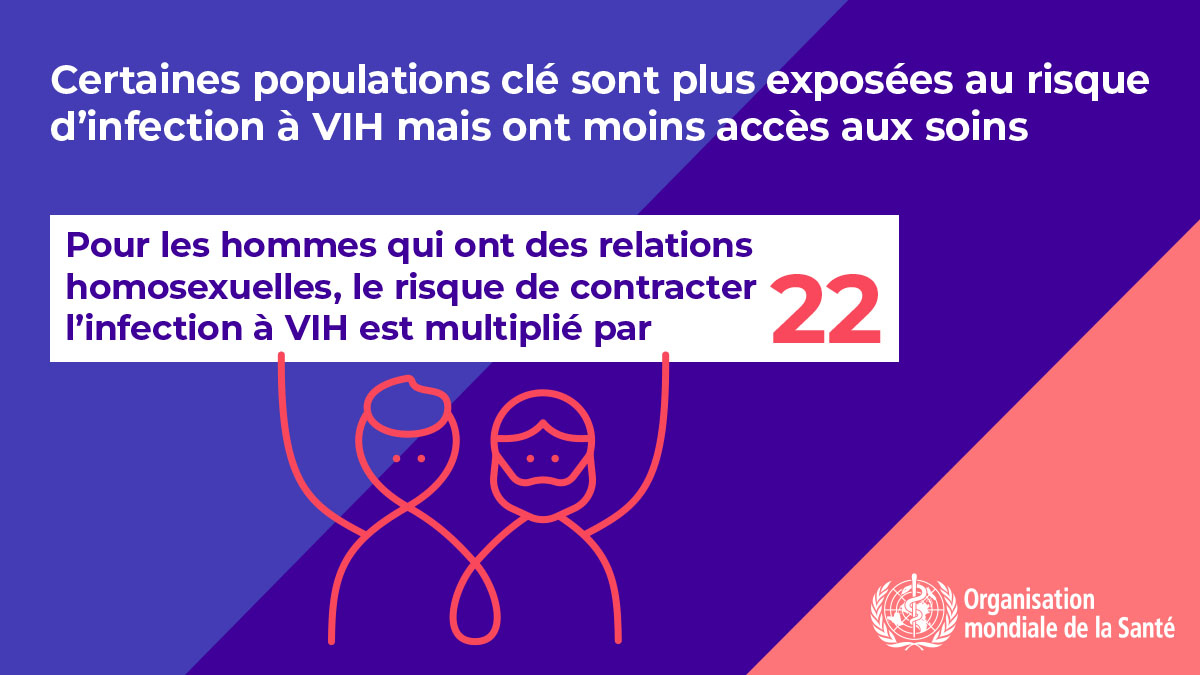 Certaines populations clé sont plus exposées au risque d’infection à VIH mais ont moins accès aux soins

Pour les hommes qui ont des relations homosexuelles, le risque de contracter l’infection à VIH est multiplié par 22

Organisation mondiale de la Santé