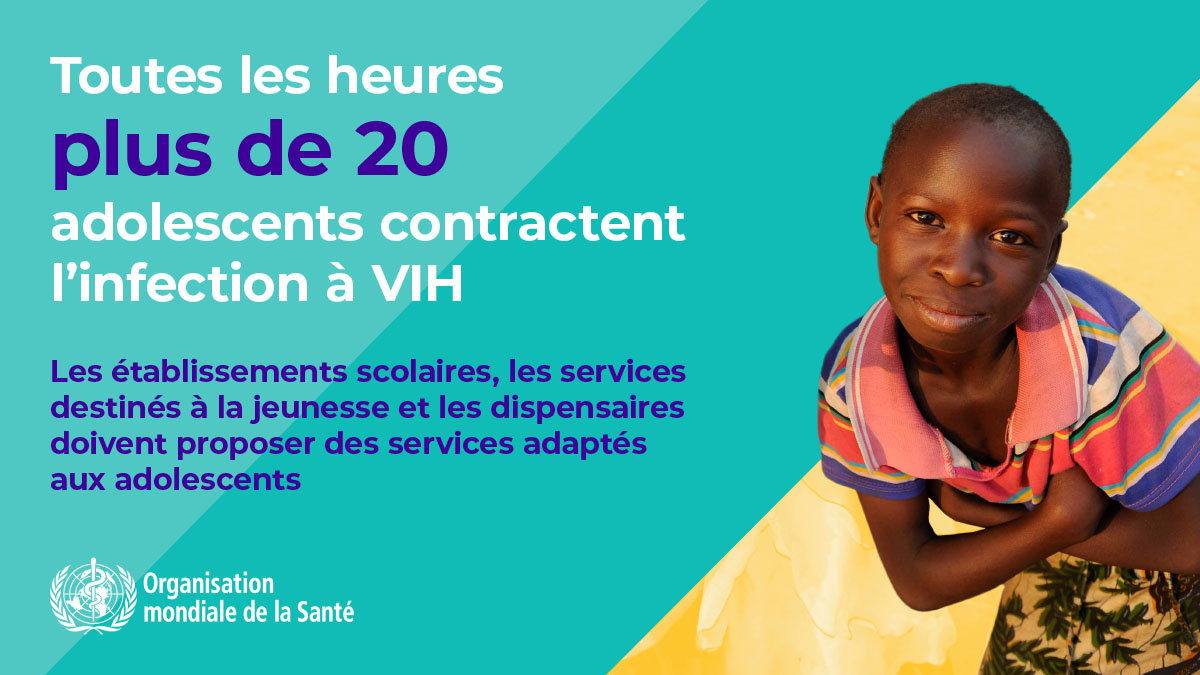 Toutes les heures
plus de 20
adolescents contractent l’infection à VIH

Les établissements scolaires, les services destinés à la jeunesse et les dispensaires doivent proposer des services adaptés aux adolescents

Organisation mondiale de la Santé