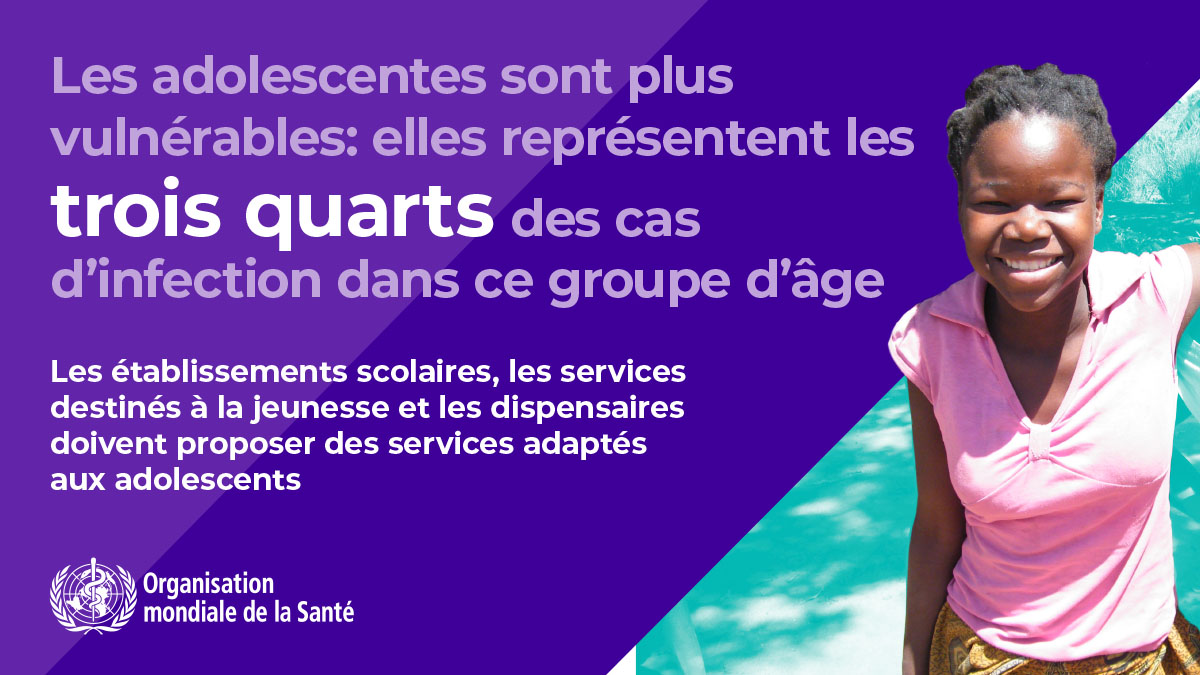 Les adolescentes sont plus vulnérables: elles représentent les trois quarts des cas d’infection dans ce groupe d’âge

Les établissements scolaires, les services destinés à la jeunesse et les dispensaires doivent proposer des services adaptés aux adolescents

Organisation mondiale de la Santé