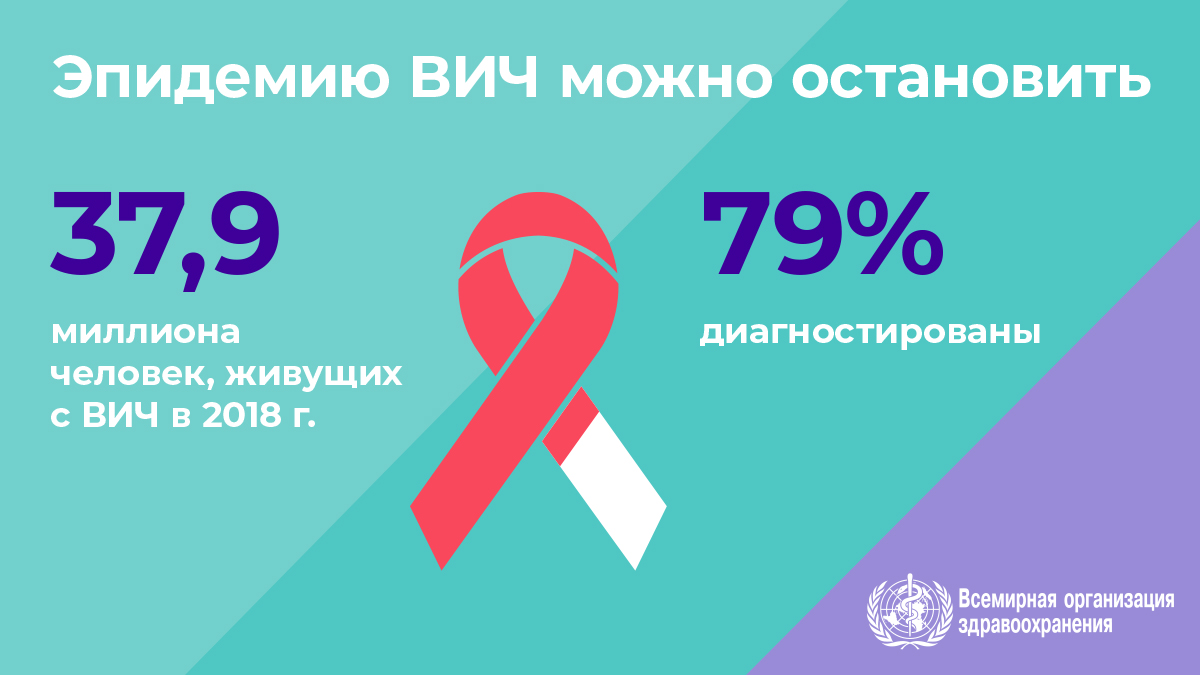 Эпидемию ВИЧ можно остановить

37,9

миллиона человек, живущих с ВИЧ в 2018 г.

79%

диагностированы

Всемирная организация здравоохранения