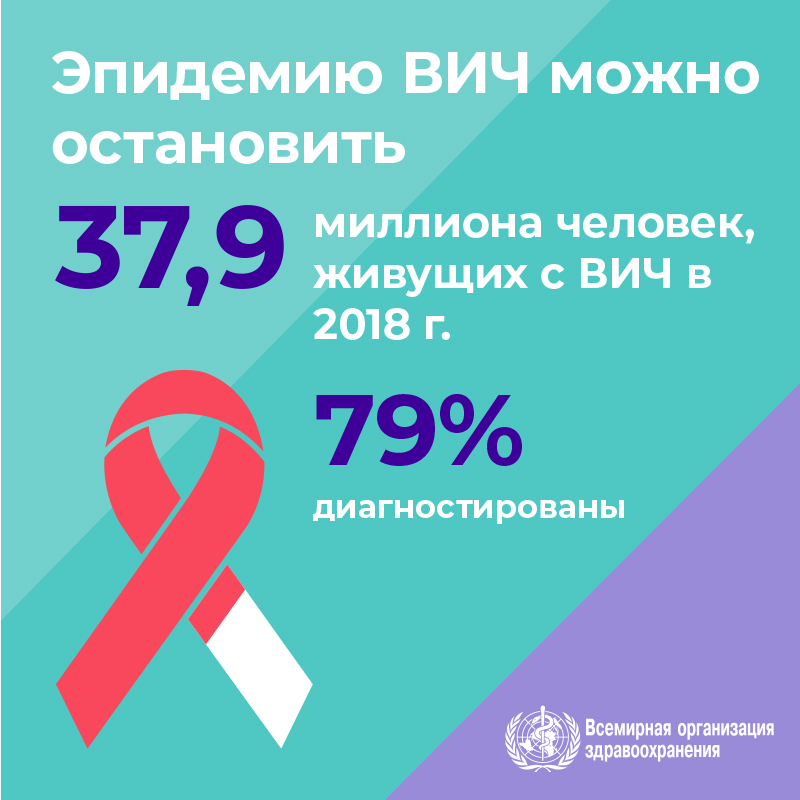 Эпидемию ВИЧ можно остановить

37,9 миллиона человек, живущих с ВИЧ в 2018 г.

79% диагностированы

Всемирная организация здравоохранения