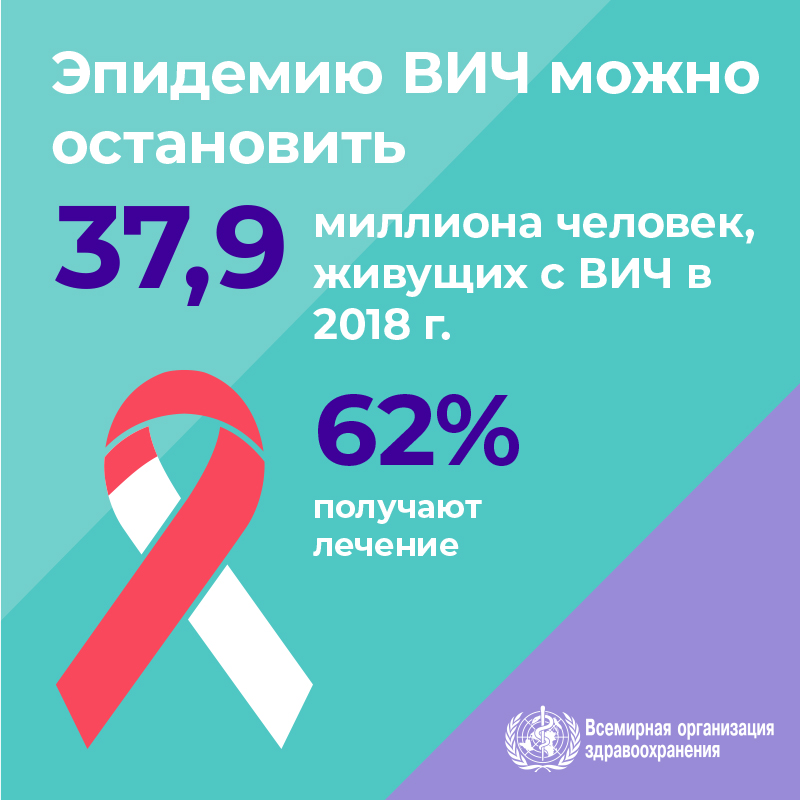 Эпидемию ВИЧ можно остановить

37,9

миллиона человек, живущих с ВИЧ в 2018 г.

62%

получают лечение

Всемирная организация здравоохранения