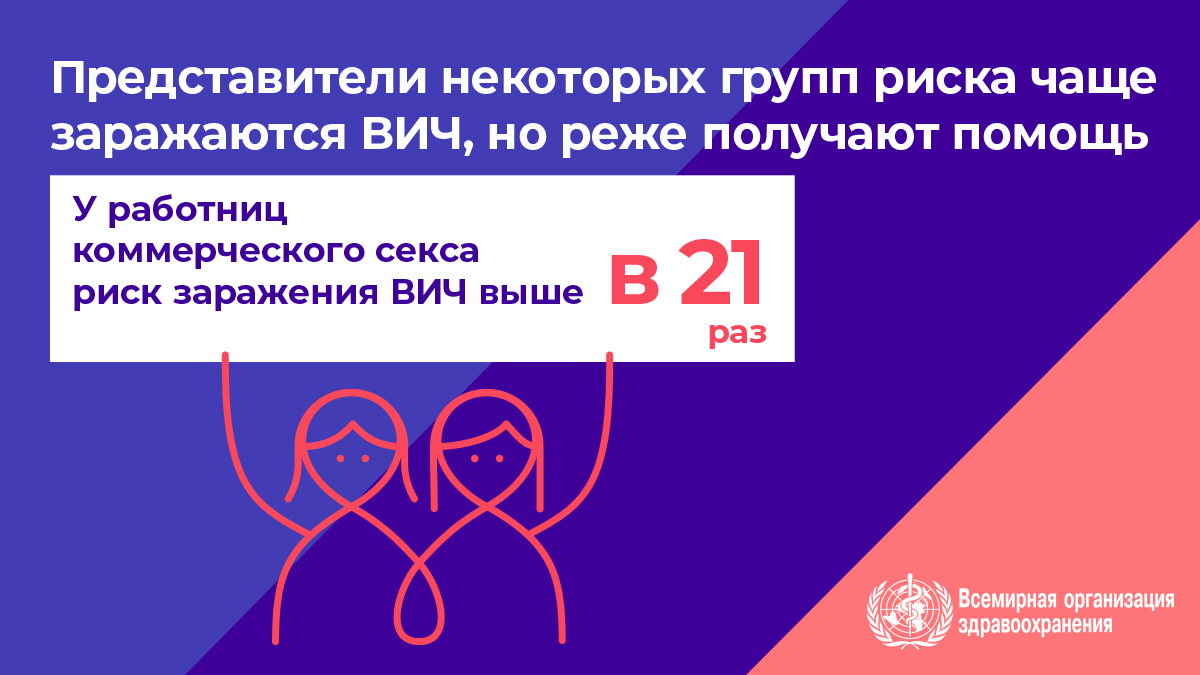 Представители некоторых групп риска чаще заражаются ВИЧ, но реже получают помощь

У работниц коммерческого секса риск заражения ВИЧ выше

в 21 раз

Всемирная организация здравоохранения