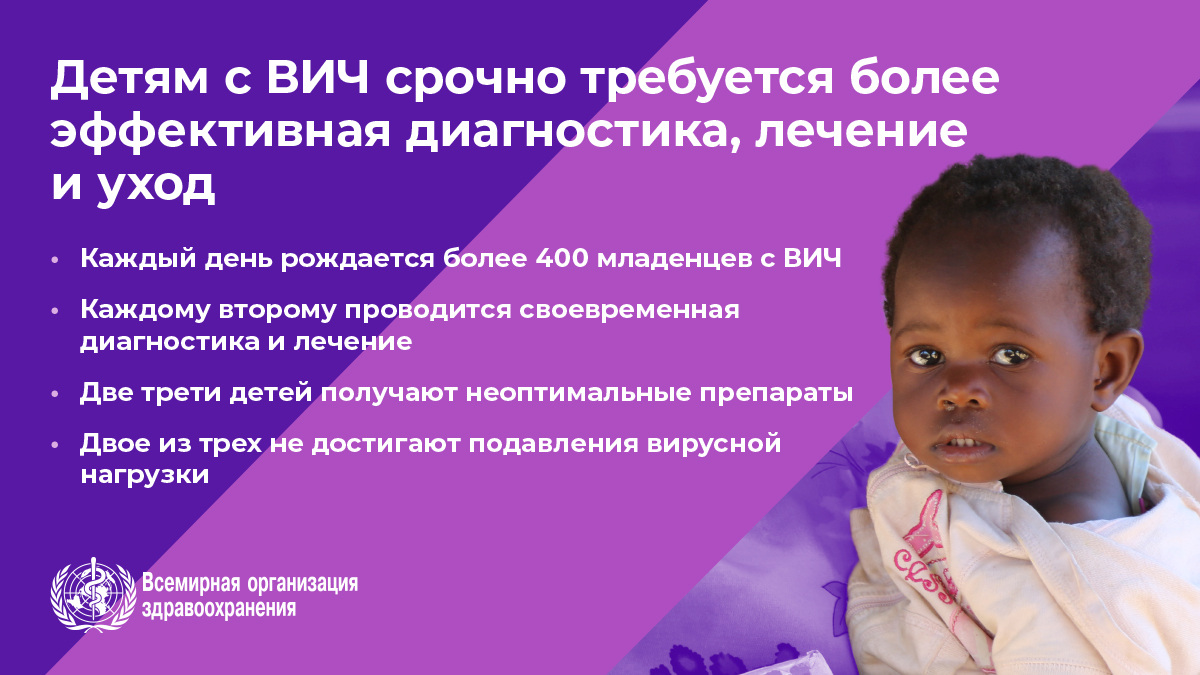 Детям с ВИЧ срочно требуется более эффективная диагностика, лечение и уход

• Каждый день рождается более 400 младенцев с ВИЧ

• Каждому второму проводится своевременная диагностика и лечение

• Две трети детей получают неоптимальные препараты

• Двое из трех не достигают подавления вирусной нагрузки

Всемирная организация здравоохранения