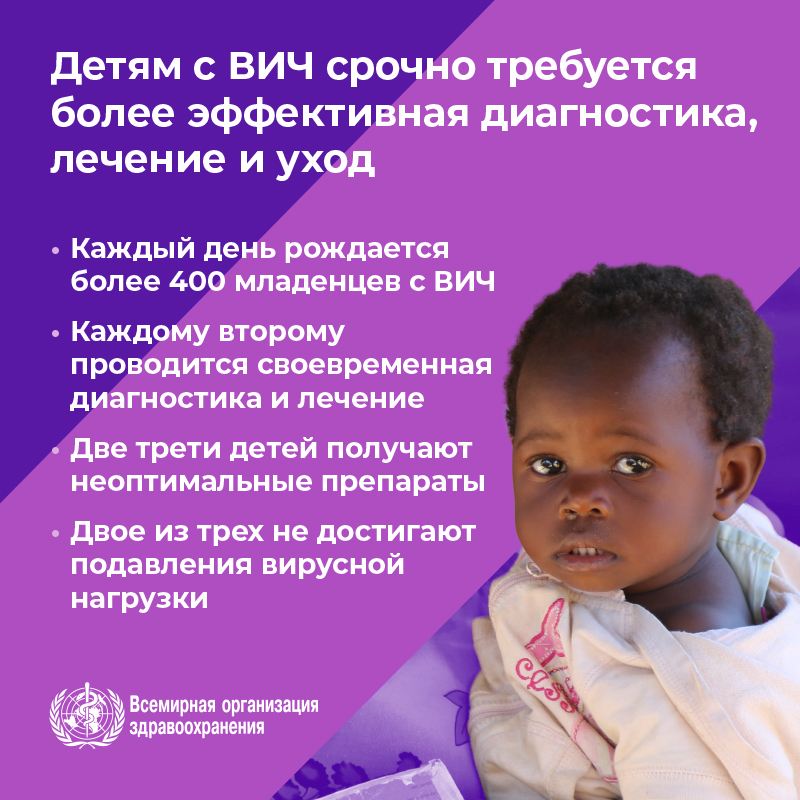 Детям с ВИЧ срочно требуется более эффективная диагностика, лечение и уход

• Каждый день рождается более 400 младенцев с ВИЧ

• Каждому второму проводится своевременная диагностика и лечение

• Две трети детей получают неоптимальные препараты

• Двое из трех не достигают подавления вирусной нагрузки

Всемирная организация здравоохранения