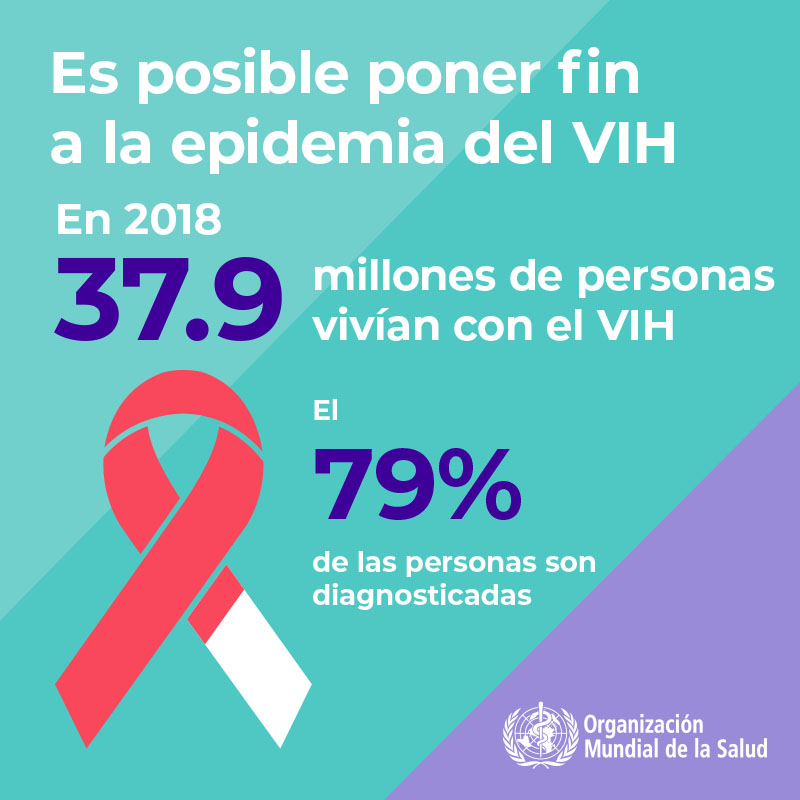 Es posible poner fin a la epidemia del VIH

En 2018

37.9

millones de personas vivían con el VIH

El

79%

de las personas son diagnosticadas

Organización Mundial de la Salud