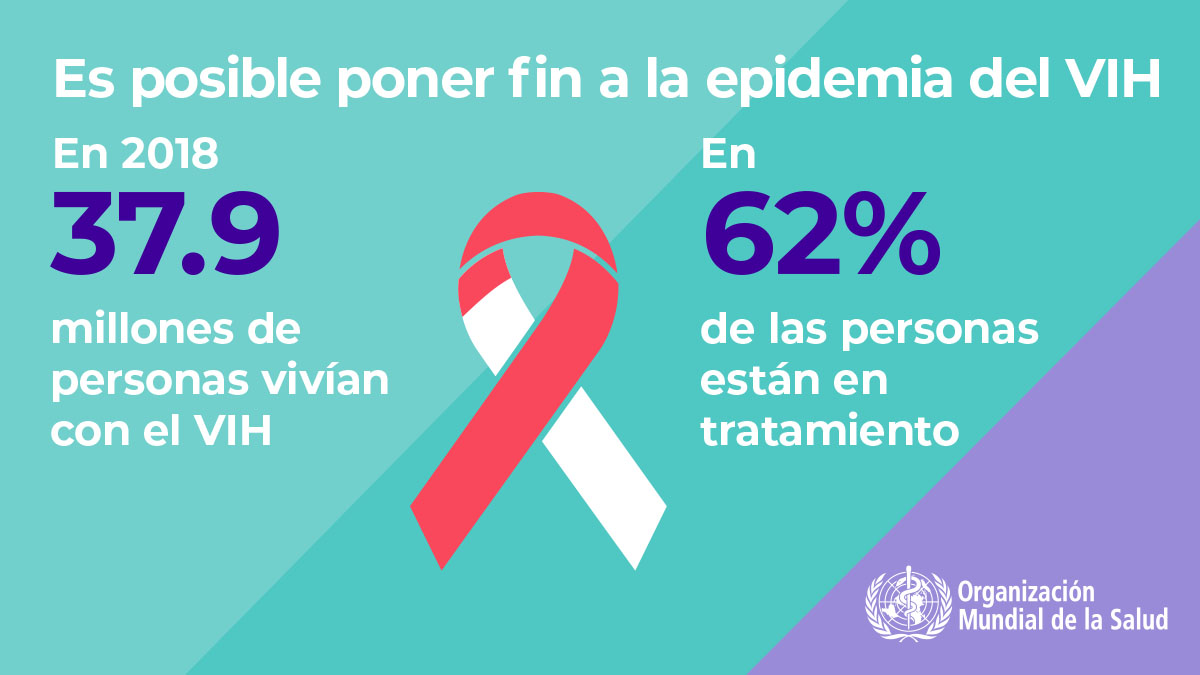 Es posible poner fin a la epidemia del VIH

En 2018

37.9

millones de personas vivían con el VIH

En

62%

de las personas están en tratamiento

Organización Mundial de la Salud