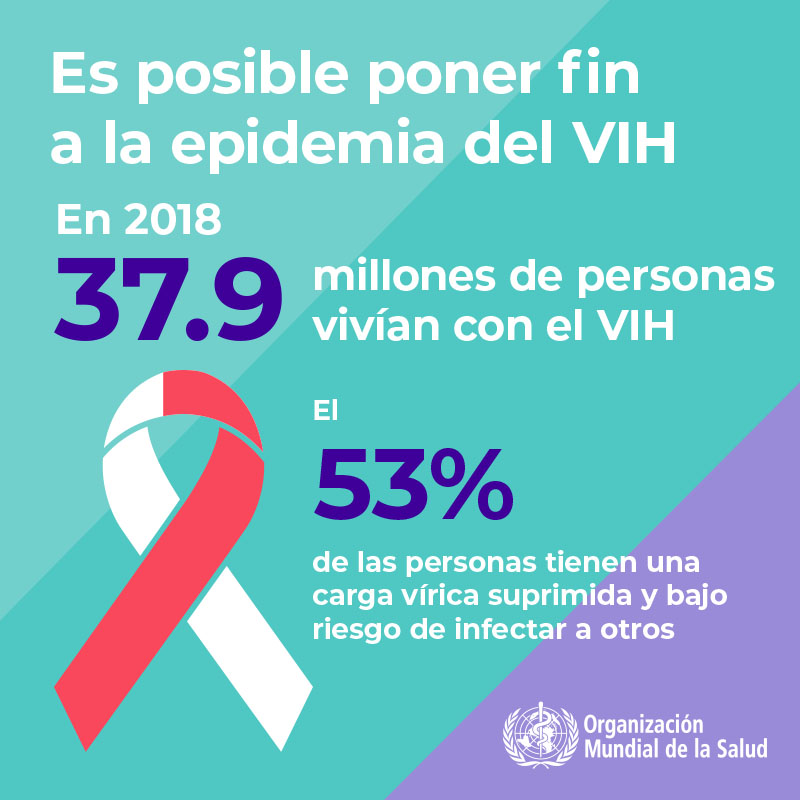 Es posible poner fin a la epidemia del VIH

En 2018

37.9 millones de personas vivían con el VIH

El

53%

de las personas tienen una carga vírica suprimida y bajo riesgo de infectar a otros

Organización Mundial de la Salud