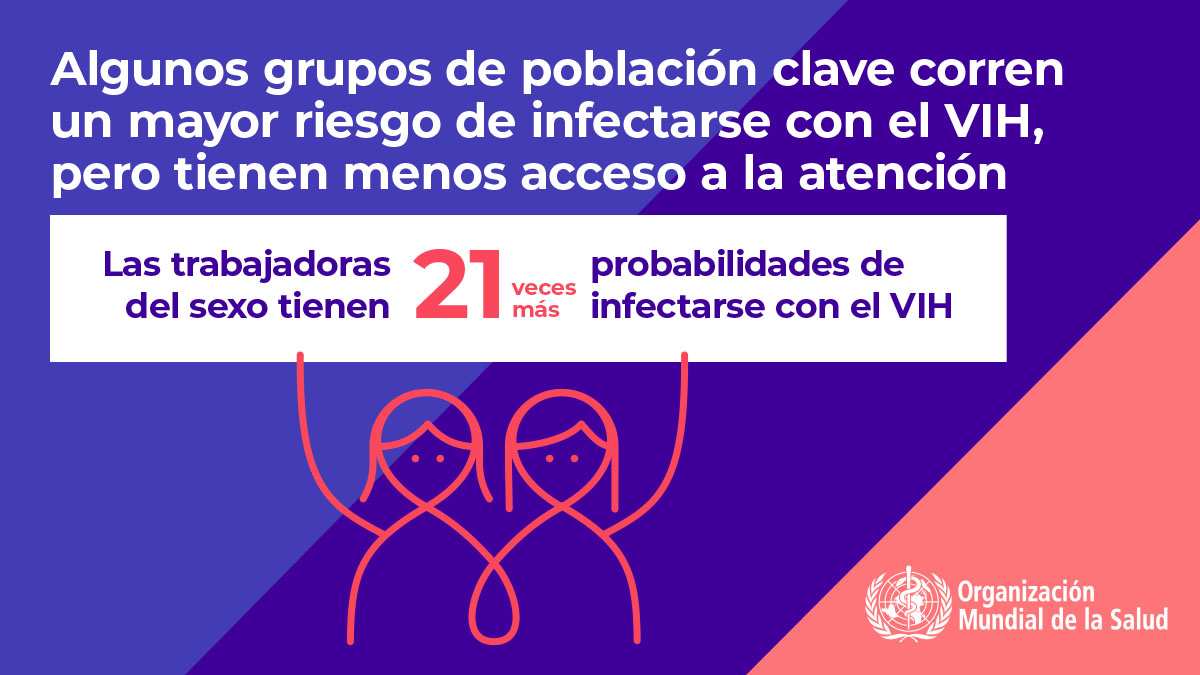 Algunos grupos de población clave corren un mayor riesgo de infectarse con el VIH, pero tienen menos acceso a la atención

Las trabajadoras del sexo tienen 21 veces más probabilidades de infectarse con el VIH

Organización Mundial de la Salud