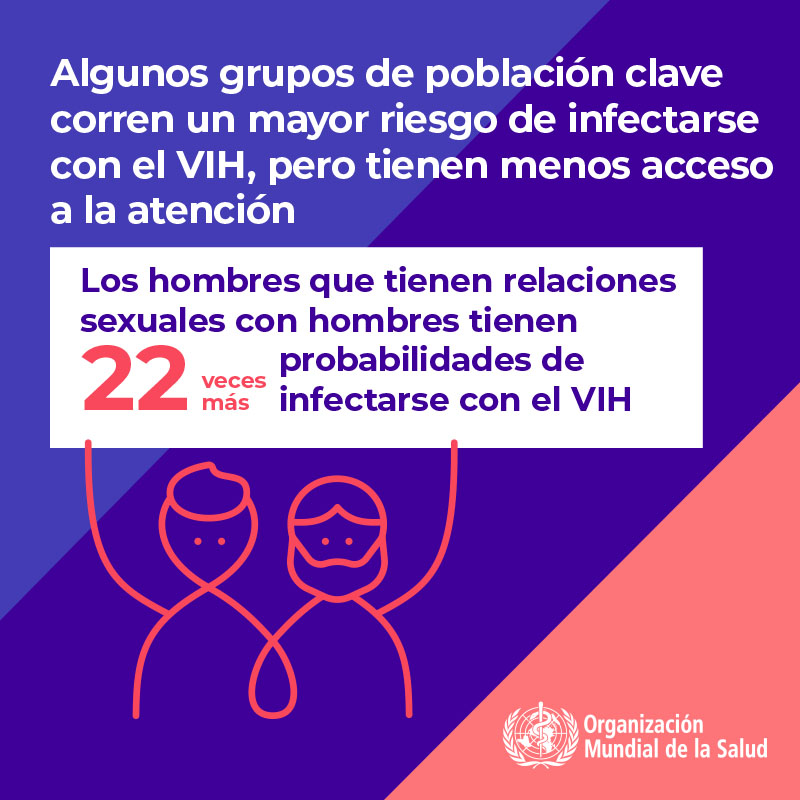 Algunos grupos de población clave corren un mayor riesgo de infectarse con el VIH, pero tienen menos acceso a la atención

Los hombres que tienen relaciones sexuales con hombres tienen 22 veces más probabilidades de infectarse con el VIH

Organización Mundial de la Salud