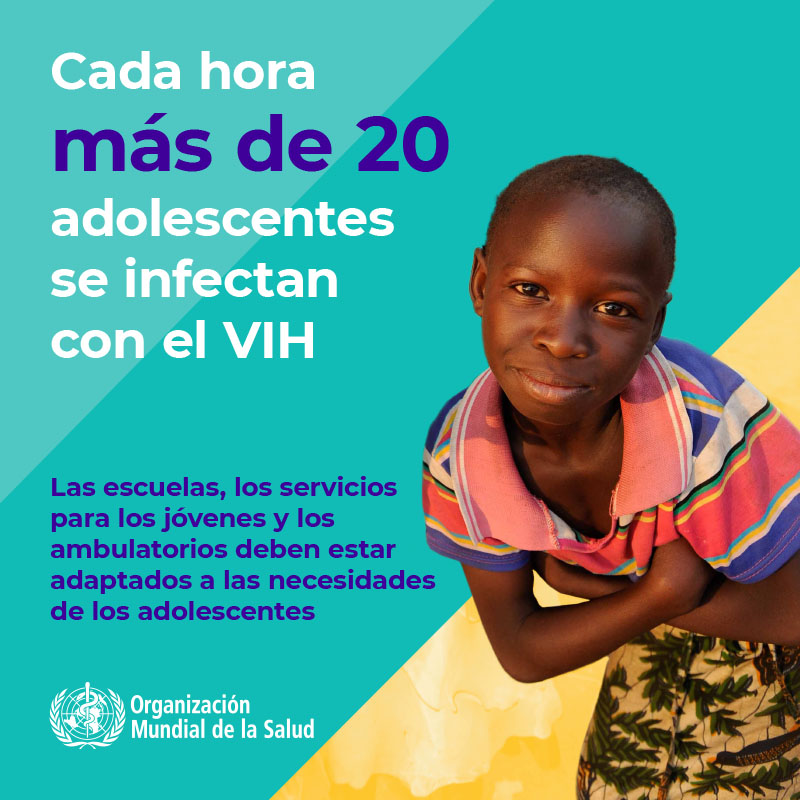 Cada hora
más de 20
adolescentes
se infectan
con el VIH

Las escuelas, los servicios para los jóvenes y los ambulatorios deben estar adaptados a las necesidades de los adolescentes

Organización
Mundial de la Salud