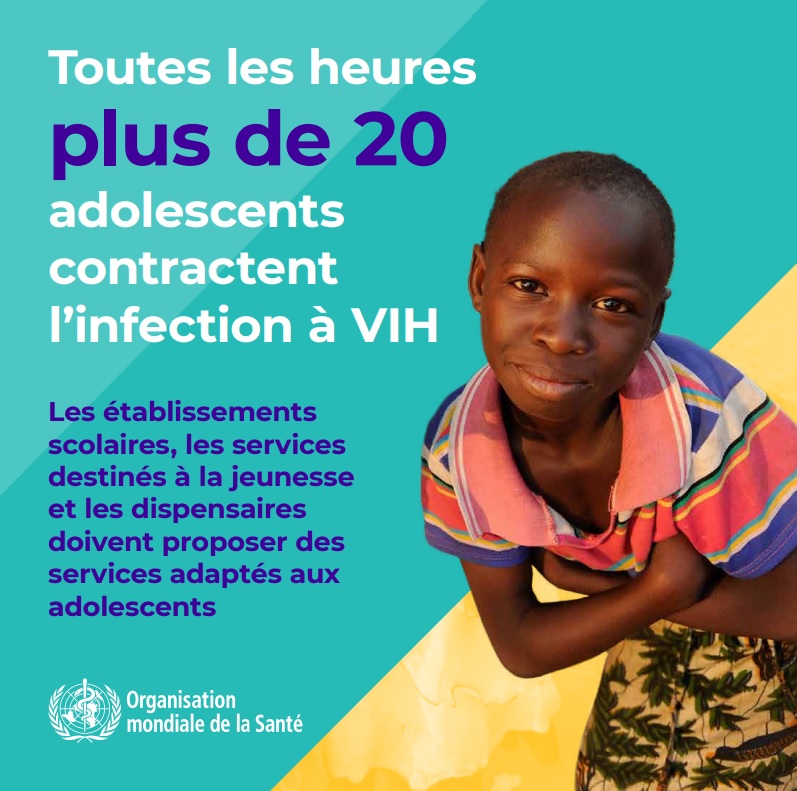 Toutes les heures
plus de 20
adolescents contractent l’infection à VIH

Les établissements scolaires, les services destinés à la jeunesse et les dispensaires doivent proposer des services adaptés aux adolescents

Organisation mondiale de la Santé