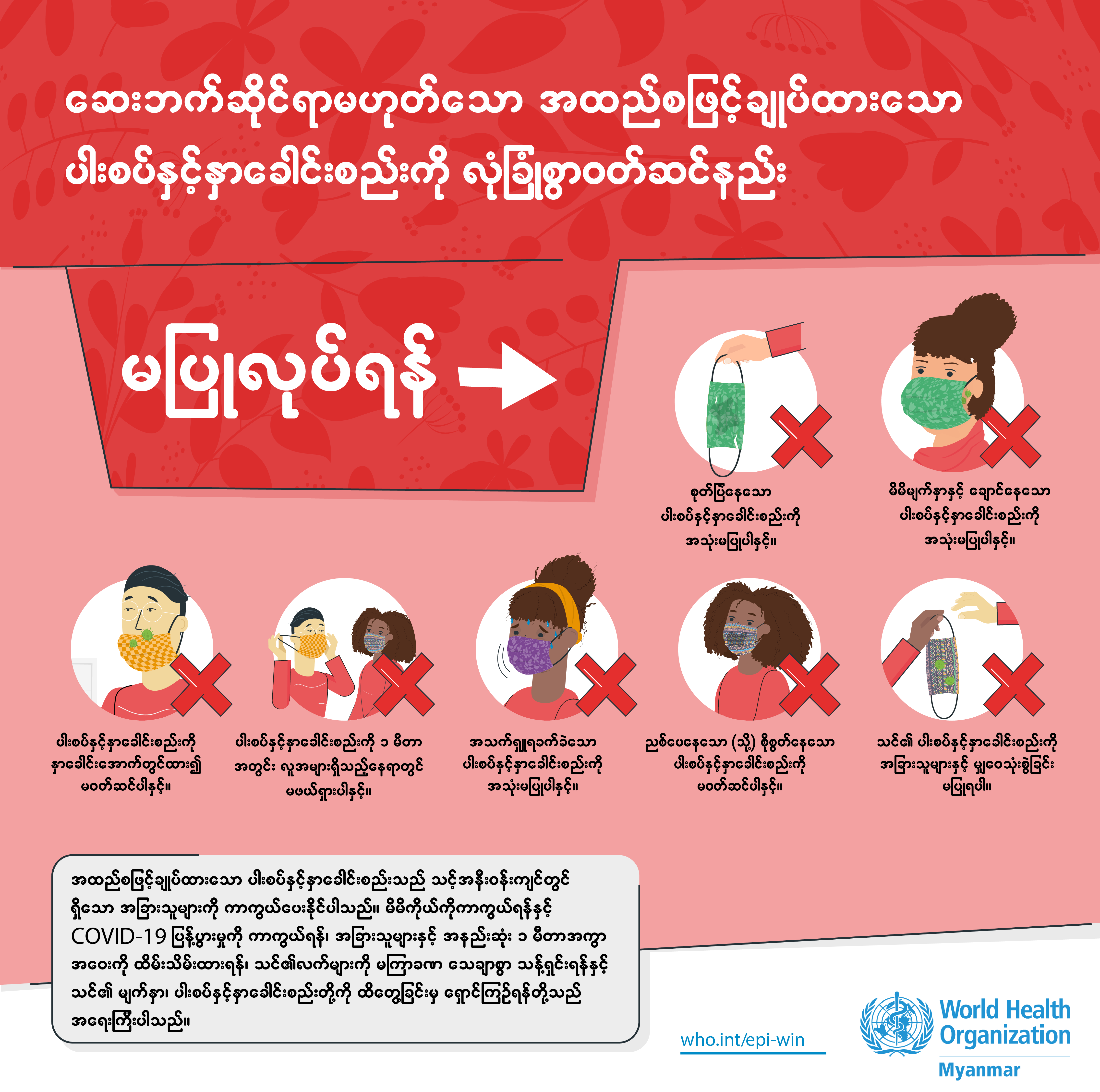 ဆေးဘက်ဆိုင်ရာမဟုတ်သော အထည်စဖြင့်ချုပ်ထားသော ပါးစပ်နှင့်နှာခေါင်းစည်းကို လုံခြုံစွာဝတ်ဆင်နည်း

မပြုလုပ်ရန်

စုတ်ပြဲနေသော ပါးစပ်နှင့်နှာခေါင်းစည်းကို အသုံးမပြုပါနှင့်။

မိမိမျက်နှာနှင့် ချောင်နေသော ပါးစပ်နှင့်နှာခေါင်းစည်းကို အသုံးမပြုပါနှင့်။

ပါးစပ်နှင့်နှာခေါင်းစည်းကို နှာခေါင်းအောက်တွင်ထား၍ မဝတ်ဆင်ပါနှင့်။

ပါးစပ်နှင့်နှာခေါင်းစည်းကို ၁ မီတာ အတွင်း လူအများရှိသည့်နေရာတွင် မဖယ်ရှားပါနှင့်။

အသက်ရှူရခက်ခဲသော ပါးစပ်နှင့်နှာခေါင်းစည်းကို အသုံးမပြုပါနှင့်။

ညစ်ပေနေသော (သို့) စိုစွတ်နေသော ပါးစပ်နှင့်နှာခေါင်းစည်းကို မဝတ်ဆင်ပါနှင့်။

သင်၏ ပါးစပ်နှင့်နှာခေါင်းစည်းကို အခြားသူများနှင့် မျှဝေသုံးစွဲခြင်း မပြုရပါ။

အထည်စဖြင့်ချုပ်ထားသော ပါးစပ်နှင့်နှာခေါင်းစည်းသည် သင့်အနီးဝန်းကျင်တွင် ရှိသော အခြားသူများကို ကာကွယ်ပေးနိုင်ပါသည်။ မိမိကိုယ်ကိုကာကွယ်ရန်နှင့် COVID-19 ပြန့်ပွားမှုကို ကာကွယ်ရန်၊ အခြားသူများနှင့် အနည်းဆုံး ၁ မီတာအကွာ အဝေးကို ထိမ်းသိမ်းထားရန်၊ သင်၏လက်များကို မကြာခဏ သေချာစွာ သန့်ရှင်းရန်နှင့် သင်၏ မျက်နှာ၊ ပါးစပ်နှင့်နှာခေါင်းစည်းတို့ကို ထိတွေ့ခြင်းမှ ရှောင်ကြဉ်ရန်တို့သည် အရေးကြီးပါသည်။

who.int/epi-win

World Health Organization
Myanmar