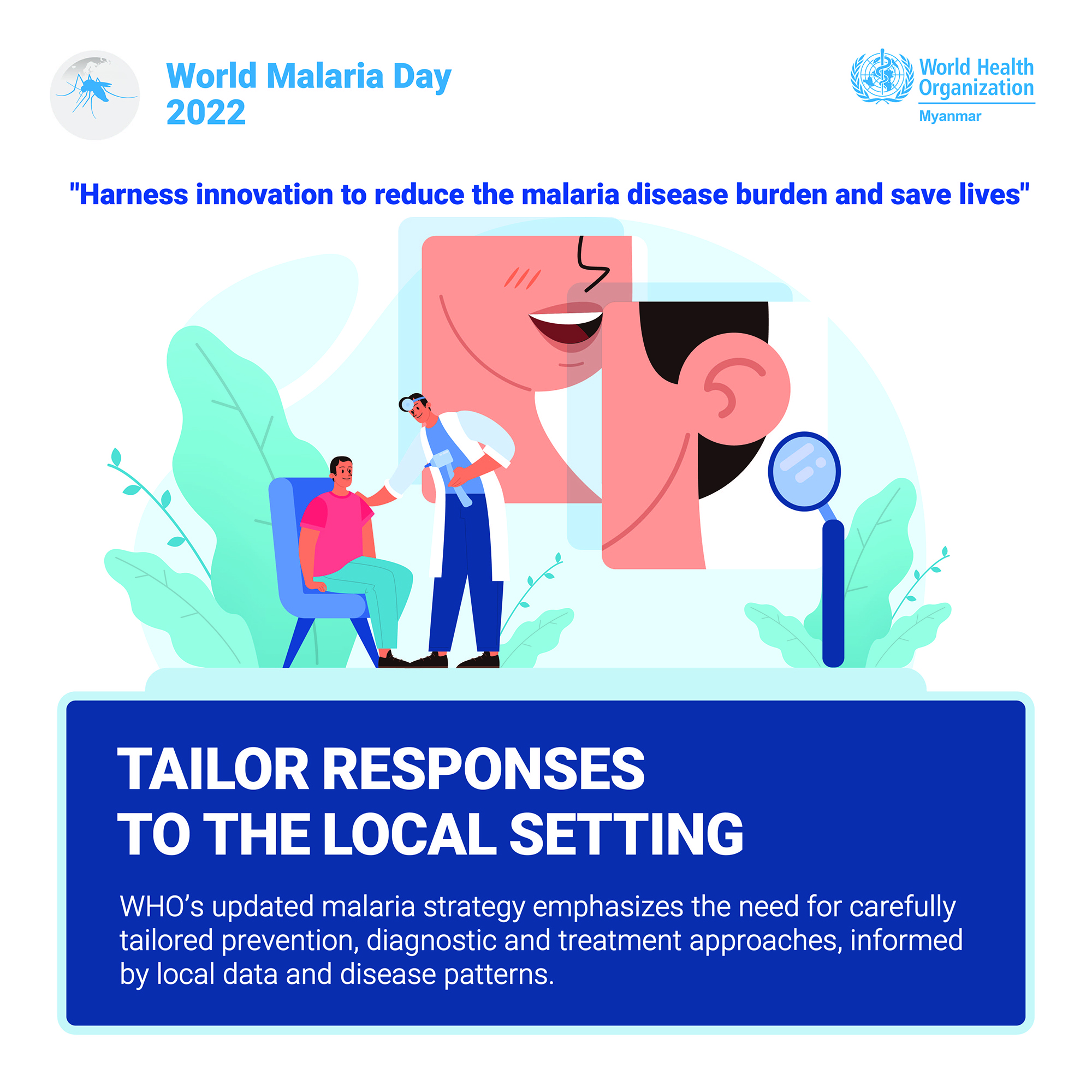 World Malaria Day 2022

World Health Organization
Myanmar

"Harness innovation to reduce the malaria disease burden and save lives"

TAILOR RESPONSES TO THE LOCAL SETTING

WHO's updated malaria strategy emphasizes the need for carefully tailored prevention, diagnostic and treatment approaches, informed by local data and disease patterns.