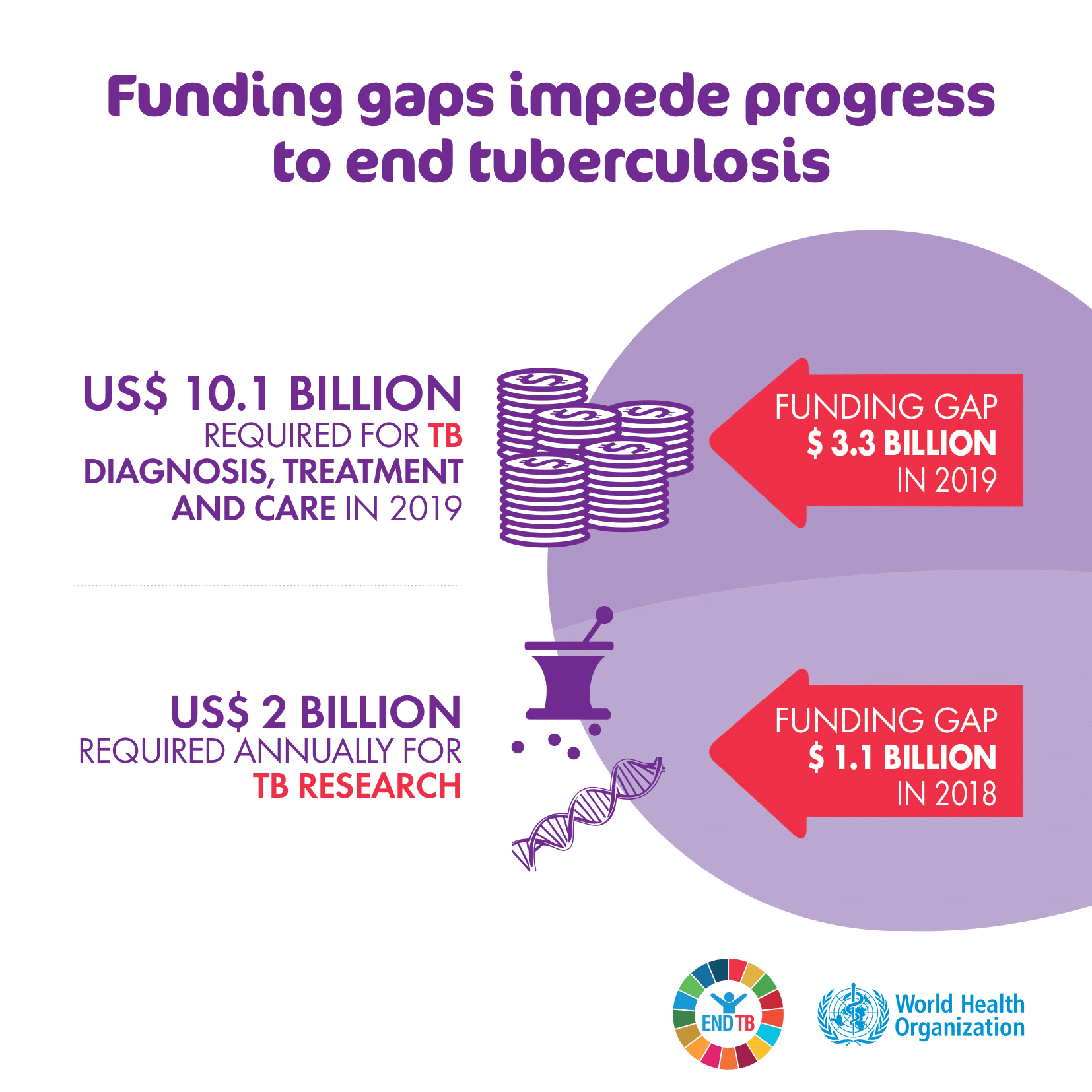 Funding gaps impede progress to end tuberculosis

US$ 10.1 BILLION
REQUIRED FOR TB DIAGNOSIS, TREATMENT AND CARE IN 2019

FUNDING GAP
$ 3.3 BILLION
IN 2019

US$ 2 BILLION
REQUIRED ANNUALLY FOR TB RESEARCH

FUNDING GAP
$ 1.1 BILLION
IN 2018

END TB

World Health Organization