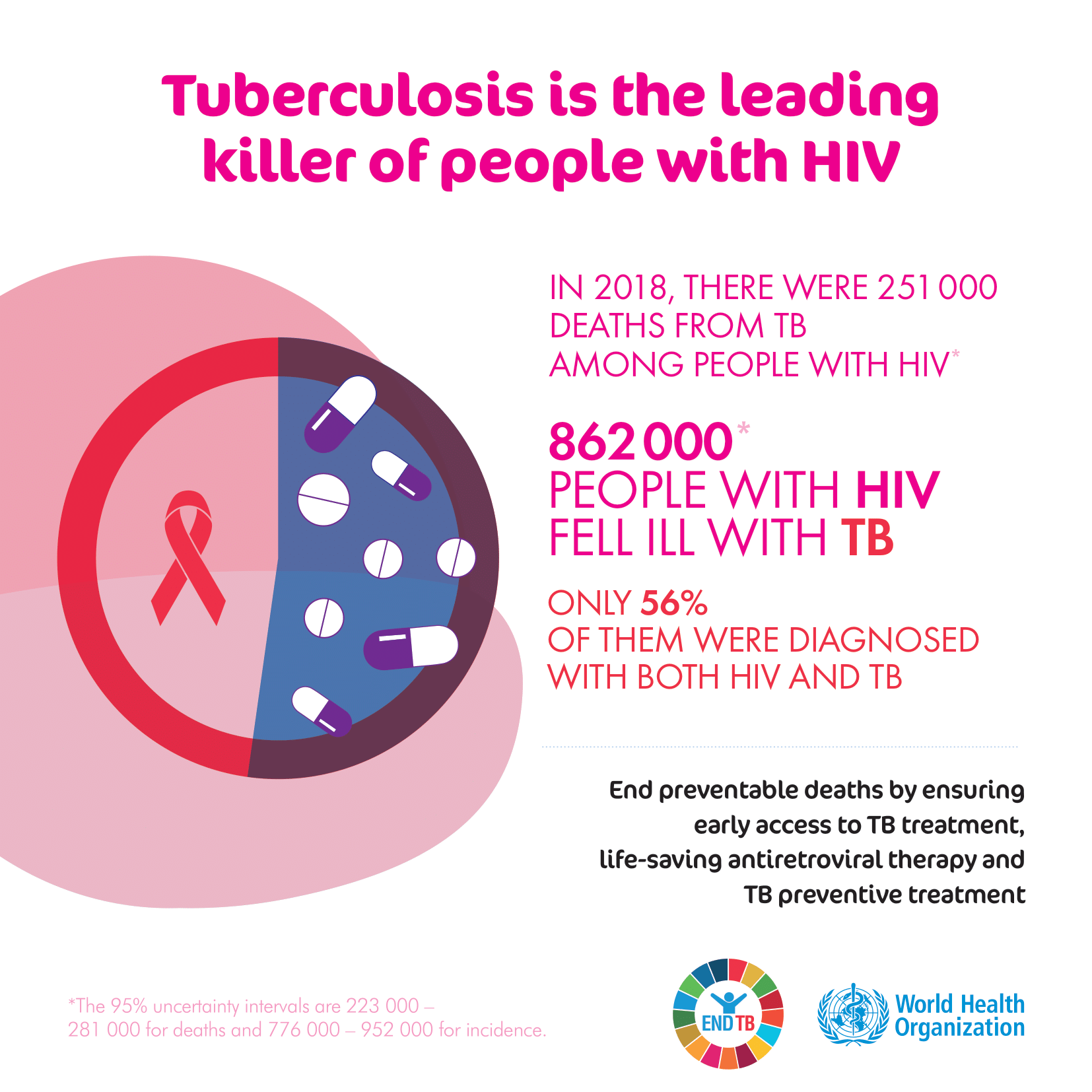 Tuberculosis is the leading killer of people with HIV

IN 2018, THERE WERE 251 000 DEATHS FROM TB AMONG PEOPLE WITH HIV*

862 000*
PEOPLE WITH HIV FELL ILL WITH TB

ONLY 56%
OF THEM WERE DIAGNOSED WITH BOTH HIV AND TB

End preventable deaths by ensuring early access to TB treatment, life-saving antiretroviral therapy and TB preventive treatment

*The 95% uncertainty intervals are 223 000 – 281 000 for deaths and 776 000 – 952 000 for incidence.

END TB

World Health Organization