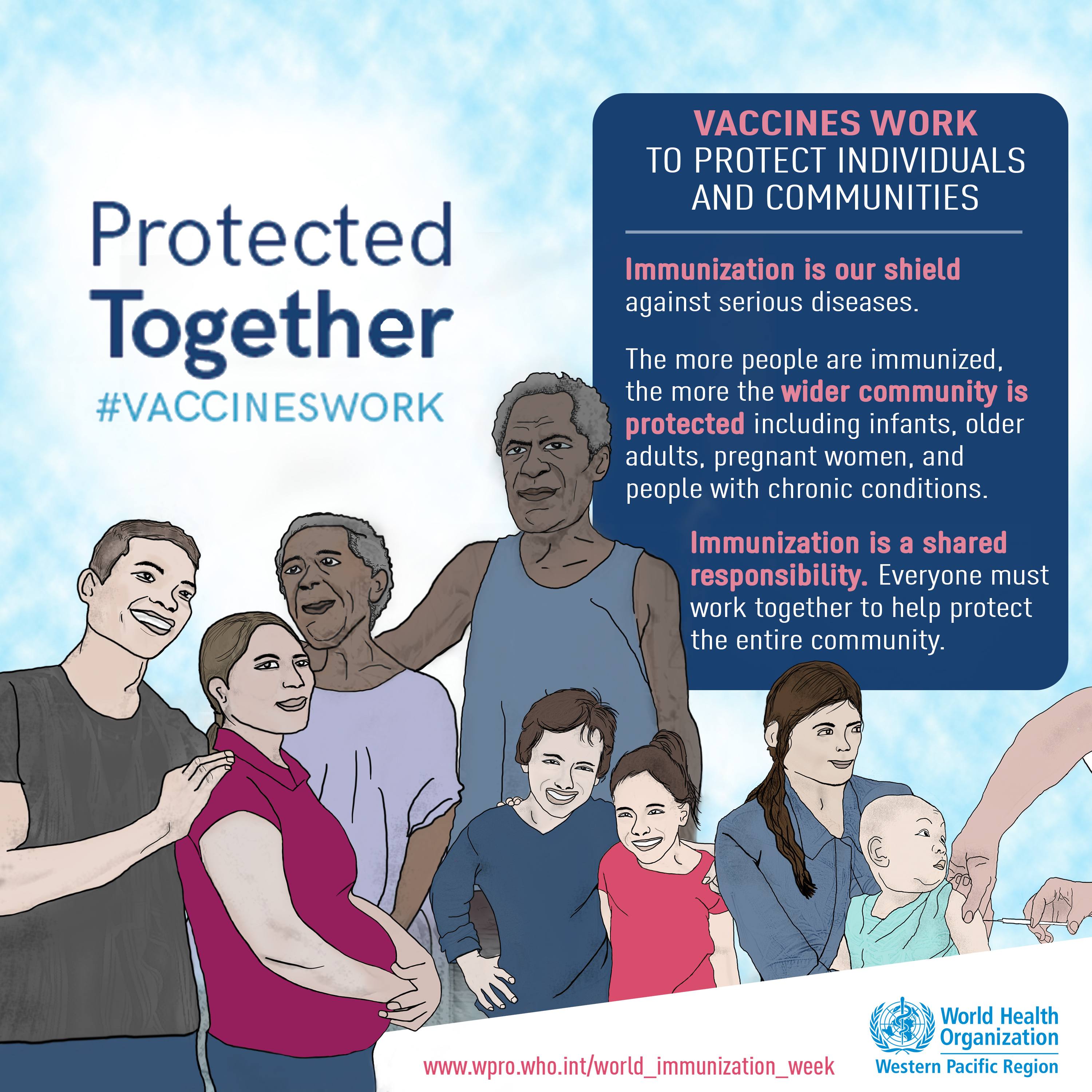 Protected Together
#VACCINESWORK

VACCINES WORK
TO PROTECT INDIVIDUALS AND COMMUNITIES

Immunization is our shield against serious diseases.

The more people are immunized, the more the wider community is protected including infants, older adults, pregnant women, and people with chronic conditions.

Immunization is a shared responsibility. Everyone must work together to help protect the entire community.

www.wpro.who.int/world_immunization_week

World Health Organization
Western Pacific Region