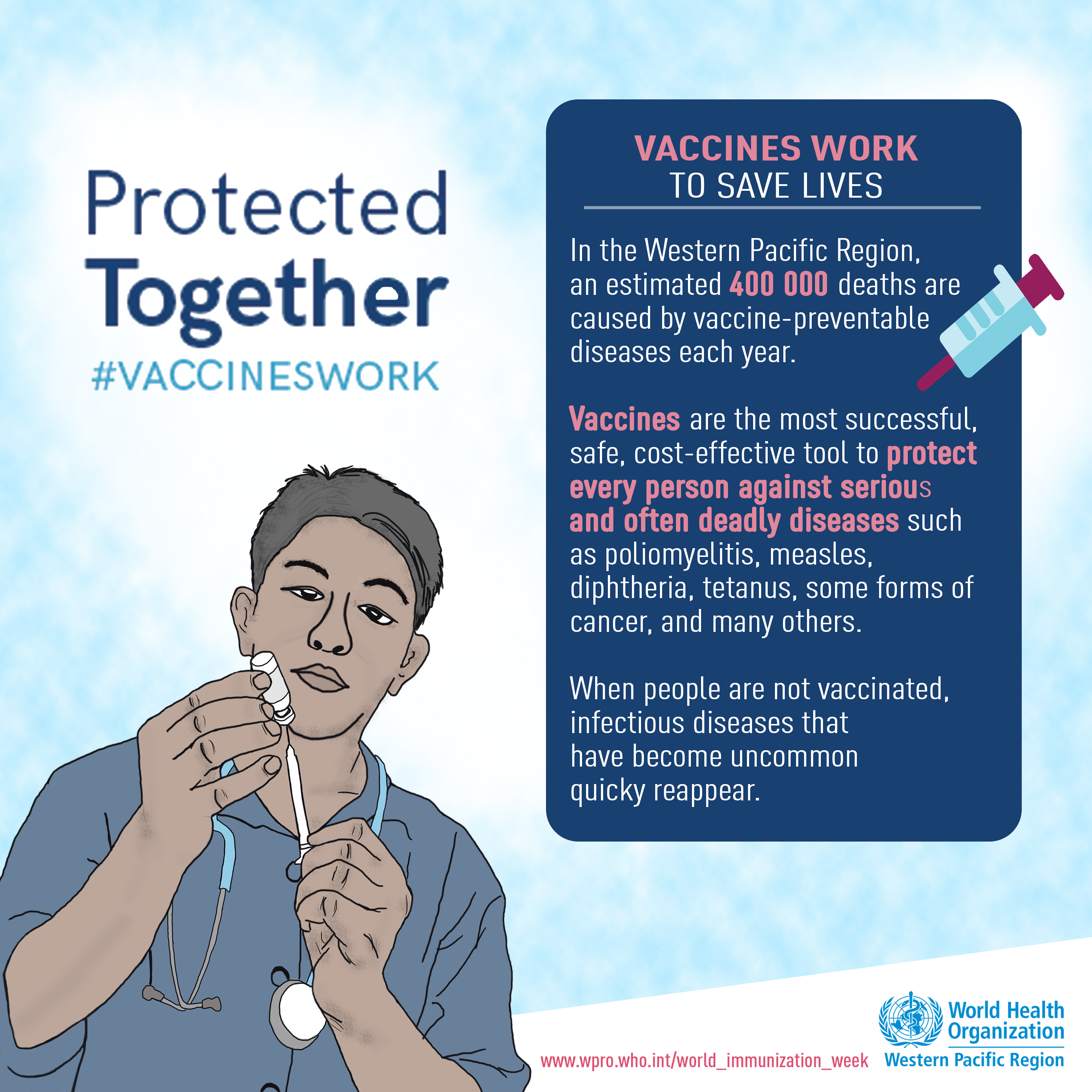 Protected
Together
#VACCINESWORK

VACCINES WORK
TO SAVE LIVES

In the Western Pacific Region, an estimated 400 000 deaths are caused by vaccine-preventable diseases each year.

Vaccines are the most successful, safe, cost-effective tool to protect every person against serious and often deadly diseases such as poliomyelitis, measles, diphtheria, tetanus, some forms of cancer, and many others.

When people are not vaccinated, infectious diseases that have become uncommon quicky reappear.

www.wpro.who.int/world_immunization_week

World Health Organization
Western Pacific Region