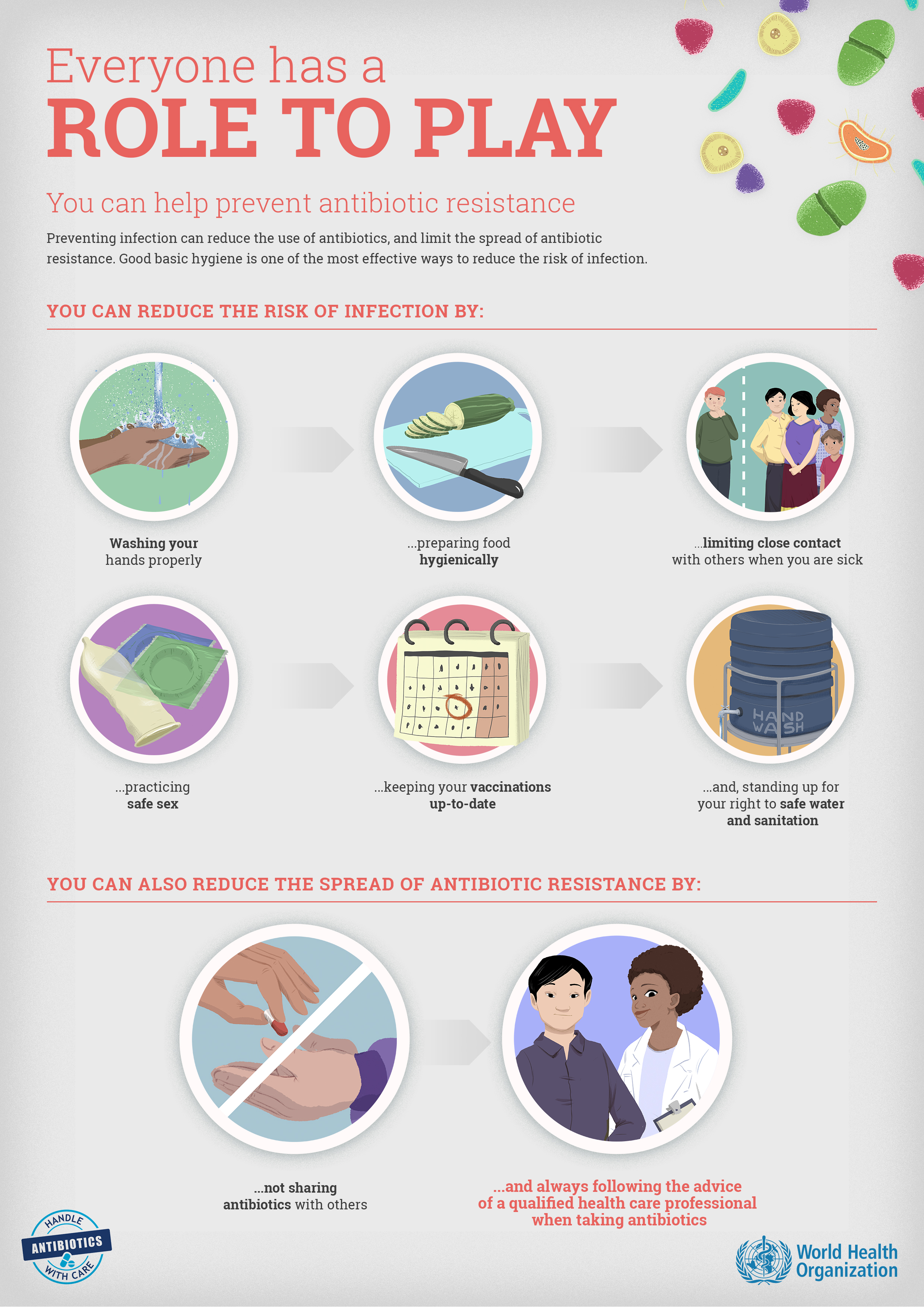 Everyone has a
ROLE TO PLAY

You can help prevent antibiotic resistance

Preventing infection can reduce the use of antibiotics, and limit the spread of antibiotic resistance. Good basic hygiene is one of the most effective ways to reduce the risk of infection.

YOU CAN REDUCE THE RISK OF INFECTION BY:

Washing your hands properly

...preparing food hygienically

...limiting close contact with others when you are sick

...practicing safe sex

...keeping your vaccinations up-to-date

HAND WASH

...and, standing up for your right to safe water and sanitation

YOU CAN ALSO REDUCE THE SPREAD OF ANTIBIOTIC RESISTANCE BY:

...not sharing antibiotics with others

...and always following the advice of a qualified health care professional when taking antibiotics

HANDLE ANTIBIOTICS WITH CARE

World Health Organization