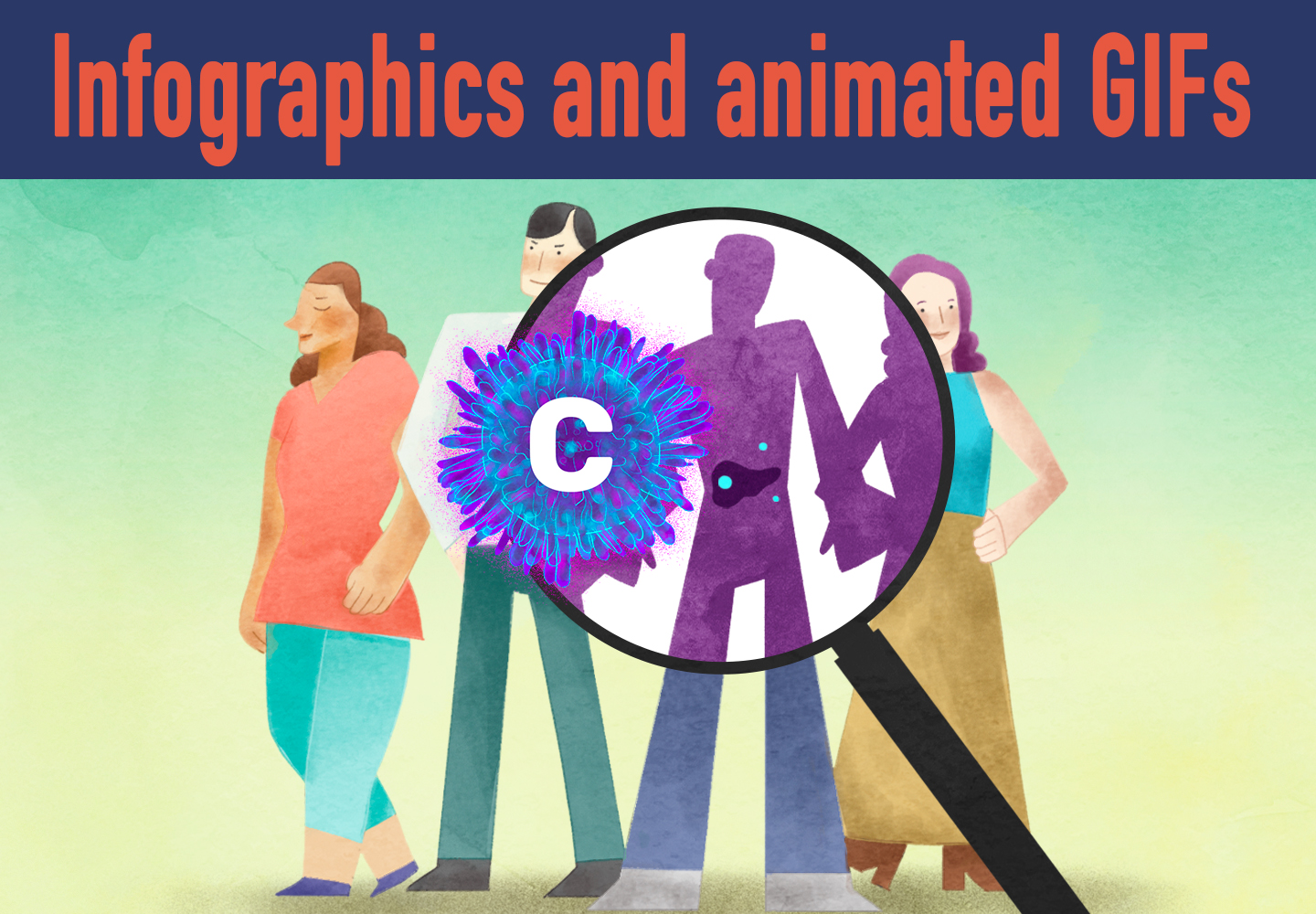 Infographics and animated GIFs

C