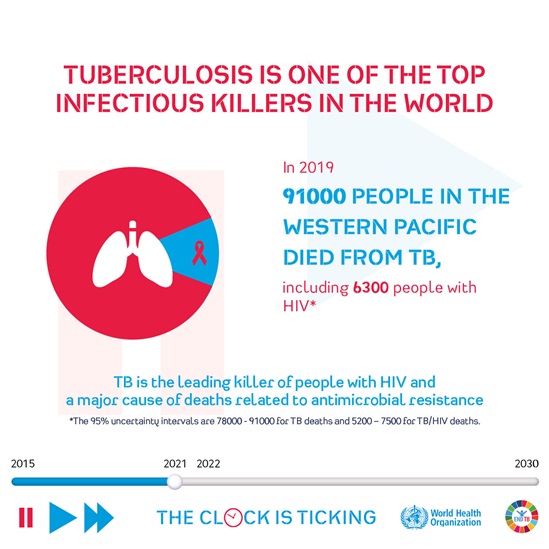 TUBERCULOSIS IS ONE OF THE TOP INFECTIOUS KILLERS IN THE WORLD

In 2019

91000 PEOPLE IN THE WESTERN PACIFIC DIED FROM TB,

including 6300 people with HIV*

TB is the leading killer of people with HIV and a major cause of deaths related to antimicrobial resistance

*The 95% uncertainty intervals are 78000 - 91000 for TB deaths and 5200 – 7500 for TB/HIV deaths.

2015 2021 2022 2030

THE CLOCK IS TICKING

World Health Organization

END TB